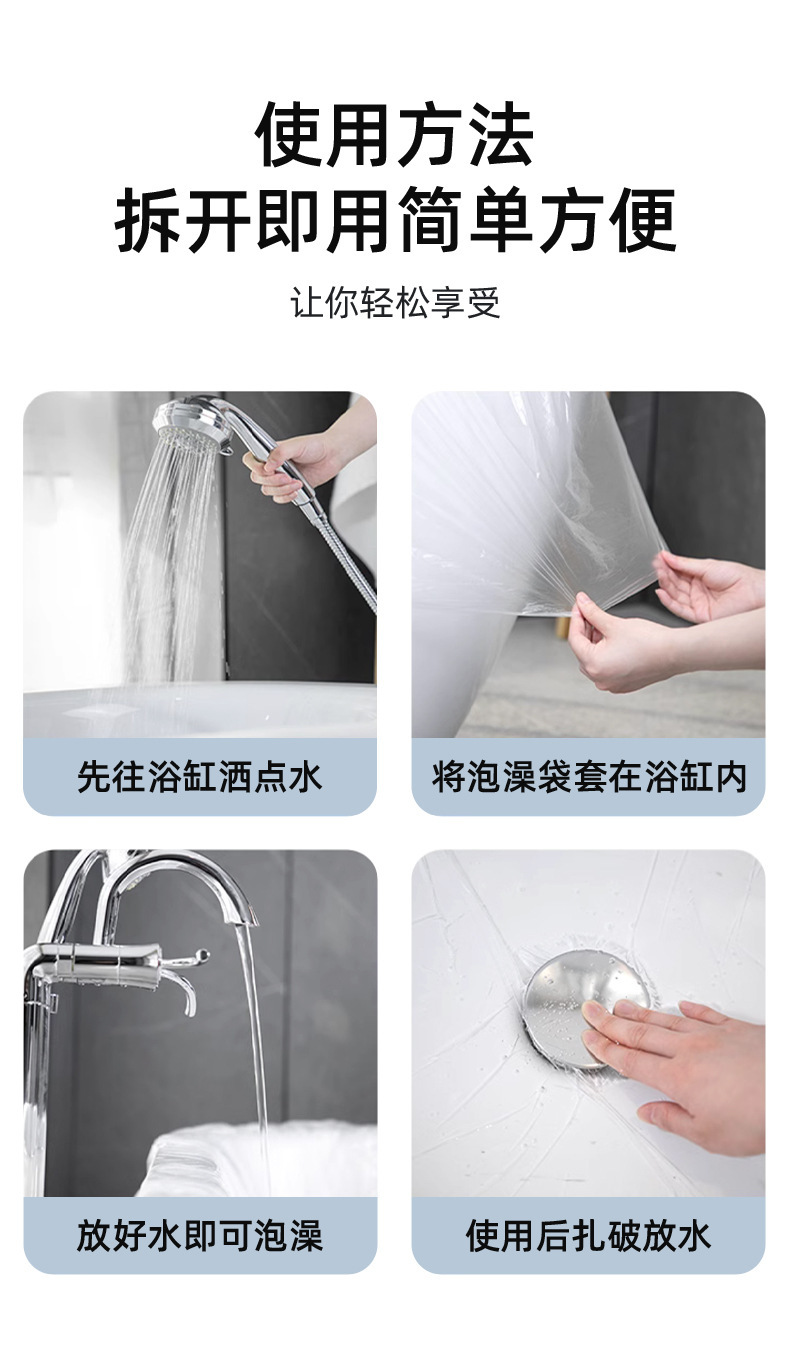 使用方法
拆开即用简单方便

让你轻松享受

先往浴缸洒点水

将泡澡袋套在浴缸内

放好水即可泡澡

使用后扎破放水