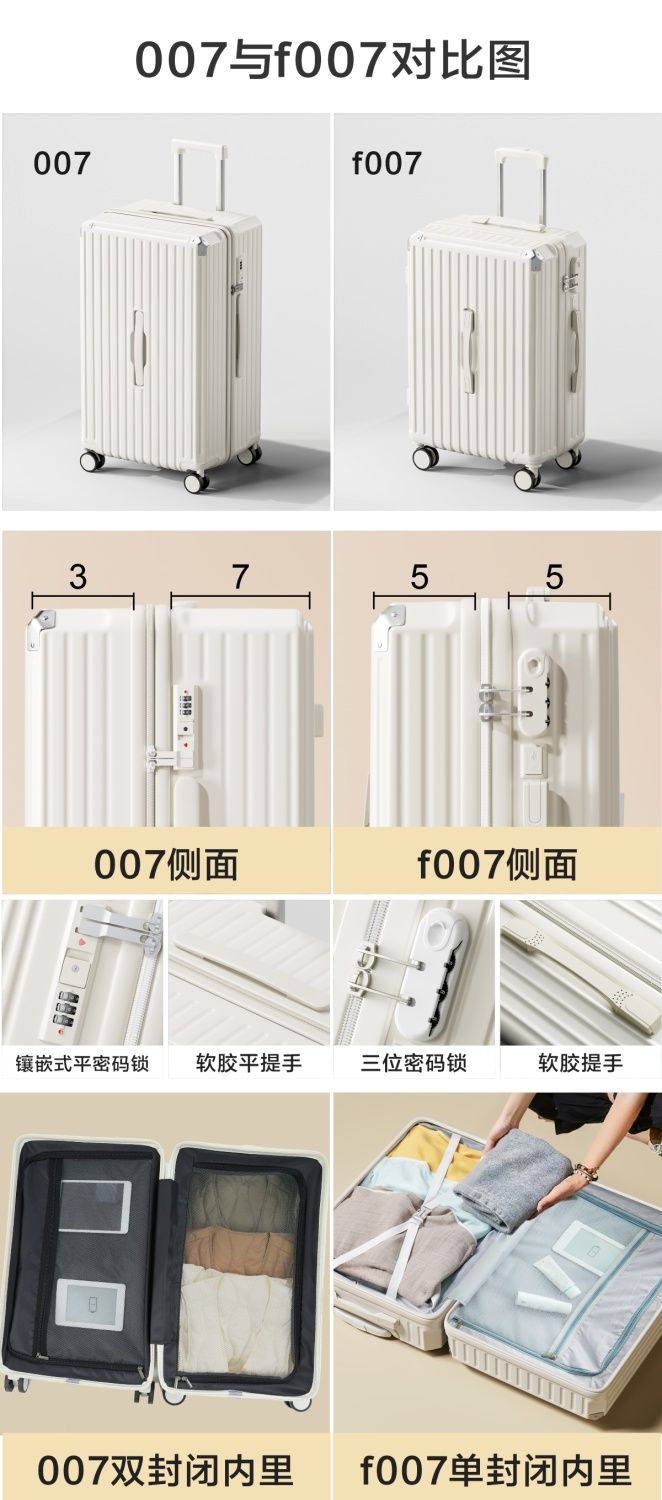 007与f007对比图

007

f007

3

7

5

5

007侧面

f007侧面

镶嵌式平密码锁

软胶平提手

三位密码锁

软胶提手

007双封闭内里

f007单封闭内里