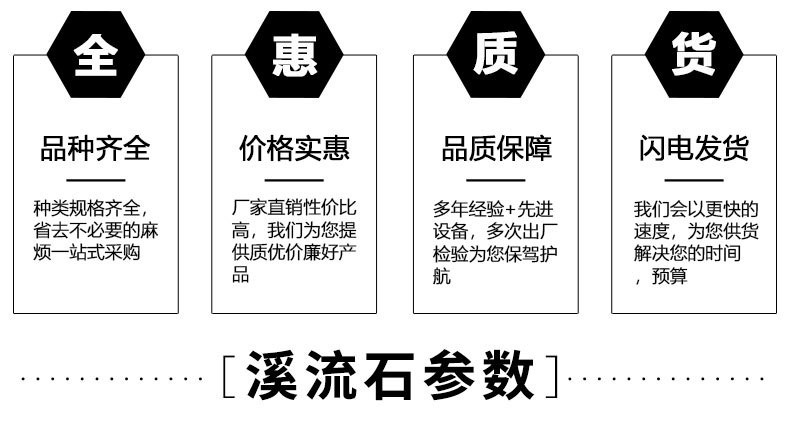 全

品种齐全

种类规格齐全，省去不必要的麻烦一站式采购

惠

价格实惠

厂家直销性价比高，我们为您提供质优价廉好产品

质

品质保障

多年经验+先进设备，多次出厂检验为您保驾护航

货

闪电发货

我们会以更快的速度，为您供货解决您的时间，预算

[溪流石参数]