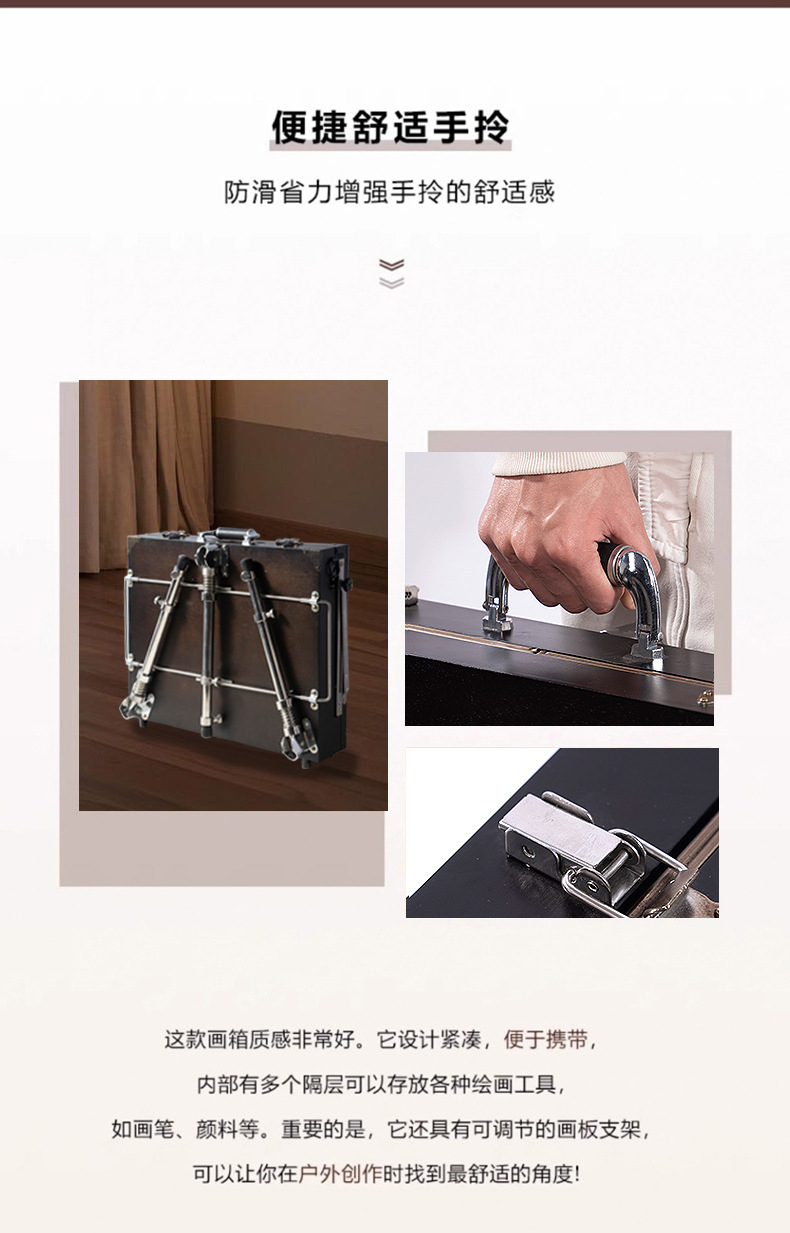 便捷舒适手拎

防滑省力增强手拎的舒适感

这款画箱质感非常好。它设计紧凑，便于携带，
内部有多个隔层可以存放各种绘画工具，
如画笔、颜料等。重要的是，它还具有可调节的画板支架，
可以让你在户外创作时找到最舒适的角度！