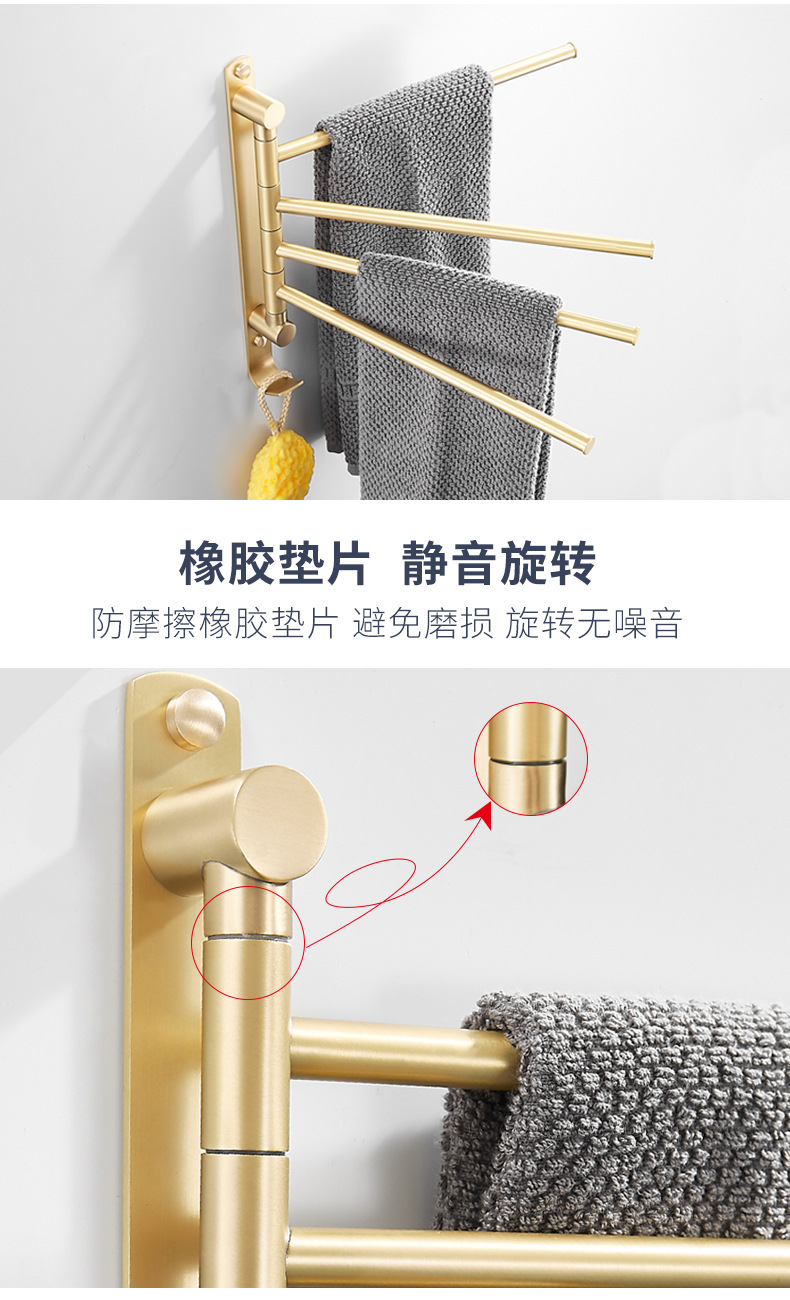 橡胶垫片 静音旋转

防摩擦橡胶垫片 避免磨损 旋转无噪音