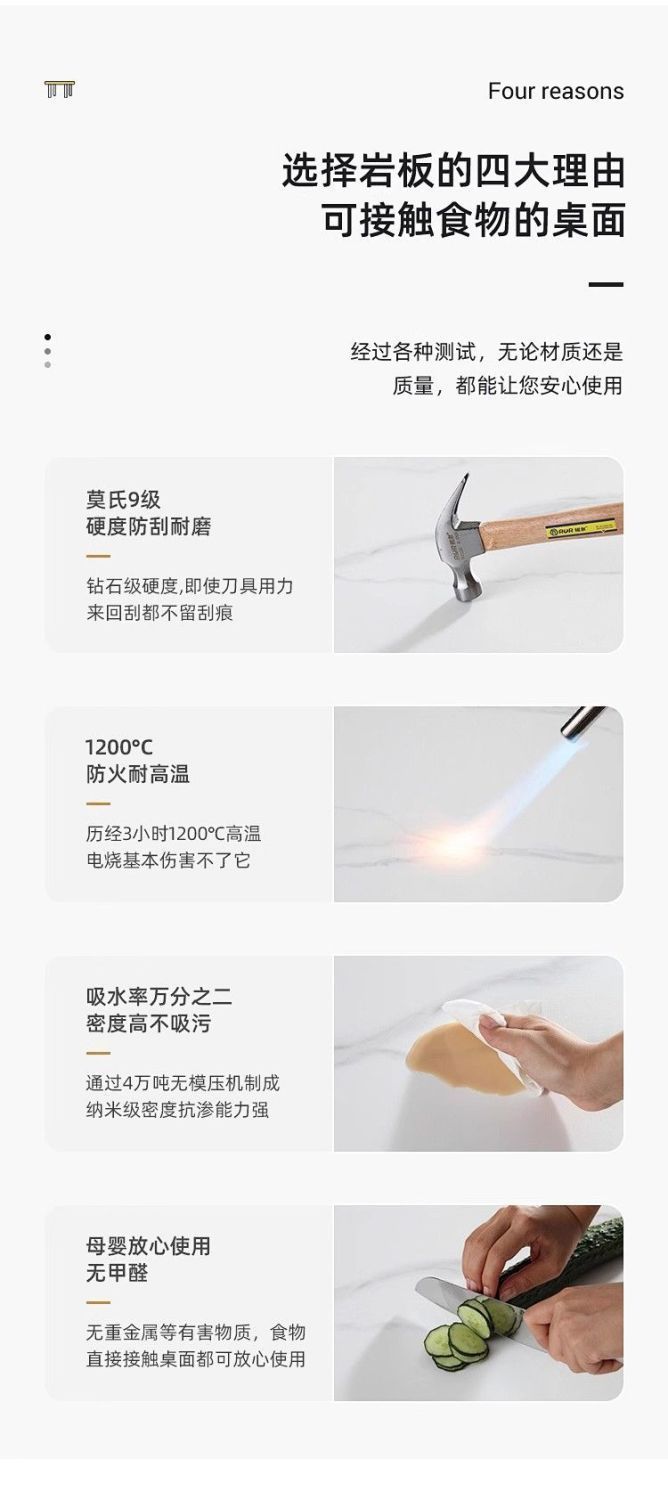 Four reasons

选择岩板的四大理由
可接触食物的桌面

经过各种测试，无论材质还是质量，都能让您安心使用

莫氏9级
硬度防刮耐磨

钻石级硬度,即使刀具用力来回刮都不留刮痕

1200°C
防火耐高温

历经3小时1200°C高温电烧基本伤害不了它

吸水率万分之二
密度高不吸污

通过4万吨无模压机制成纳米级密度抗渗能力强

母婴放心使用
无甲醛

无重金属等有害物质，食物直接接触桌面都可放心使用