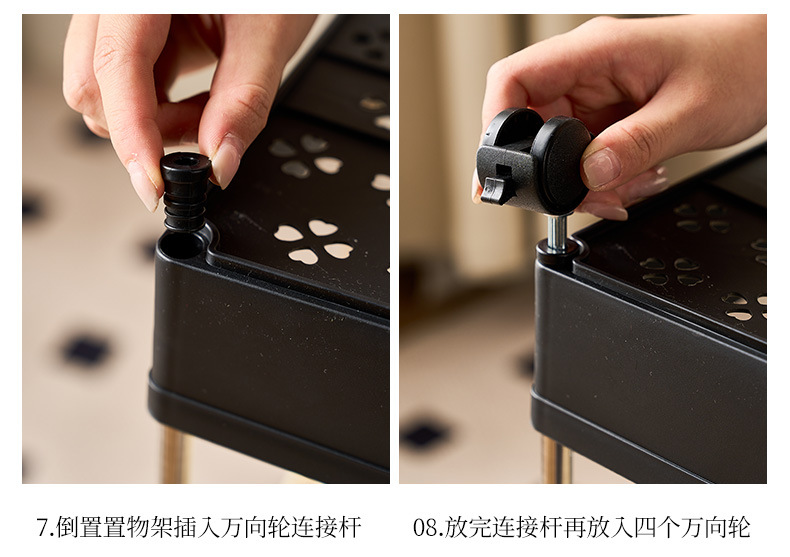 7.倒置置物架插入万向轮连接杆

08.放完连接杆再放入四个万向轮