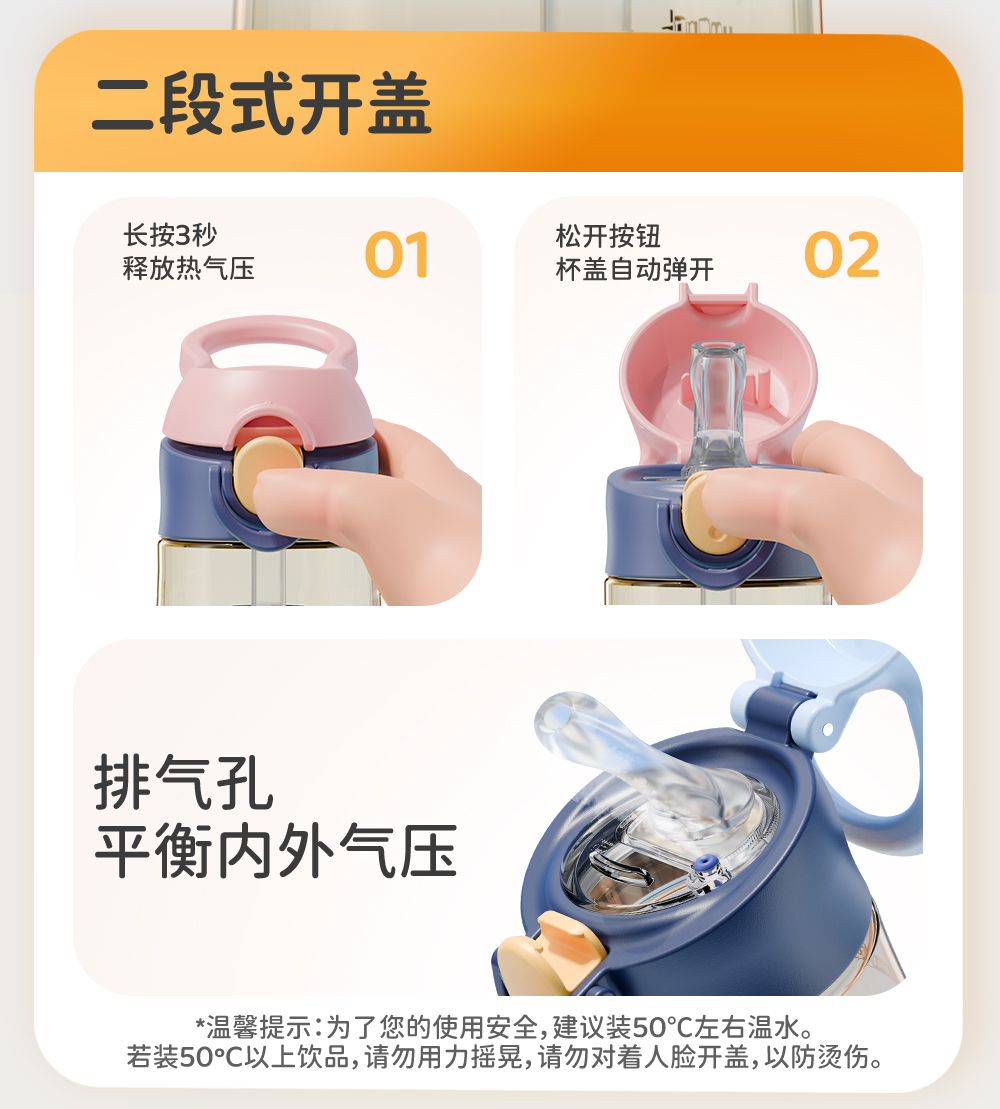 二段式开盖

长按3秒
释放热气压

01

松开按钮
杯盖自动弹开

02

排气孔
平衡内外气压

*温馨提示：为了您的使用安全，建议装50°C左右温水。
若装50°C以上饮品，请勿用力摇晃，请勿对着人脸开盖，以防烫伤。