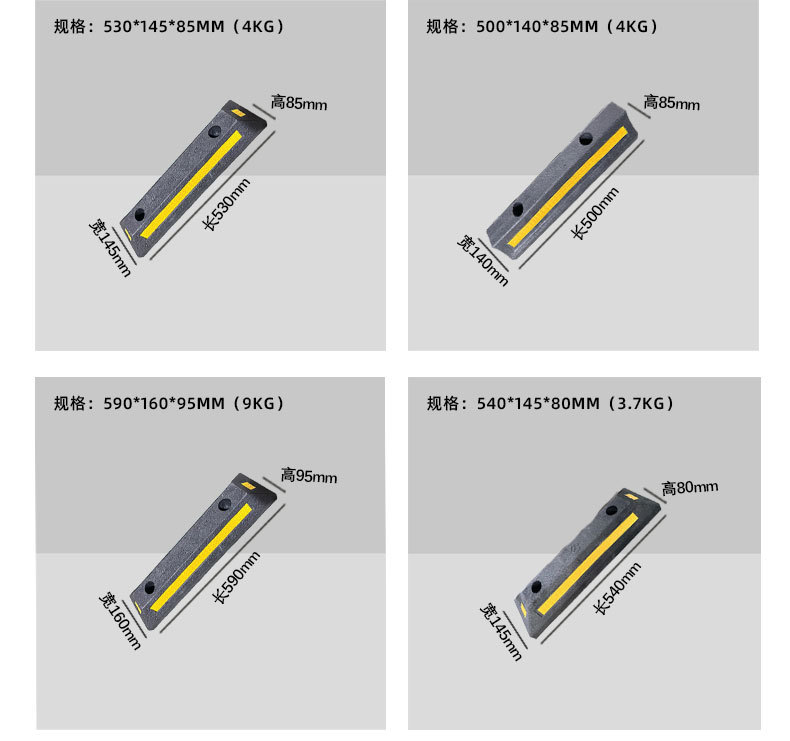 规格：530*145*85MM（4KG）

高85mm
长530mm
宽145mm

规格：500*140*85MM（4KG）

高85mm
长500mm
宽140mm

规格：590*160*95MM（9KG）

高95mm
长590mm
宽160mm

规格：540*145*80MM（3.7KG）

高80mm
长540mm
宽145mm