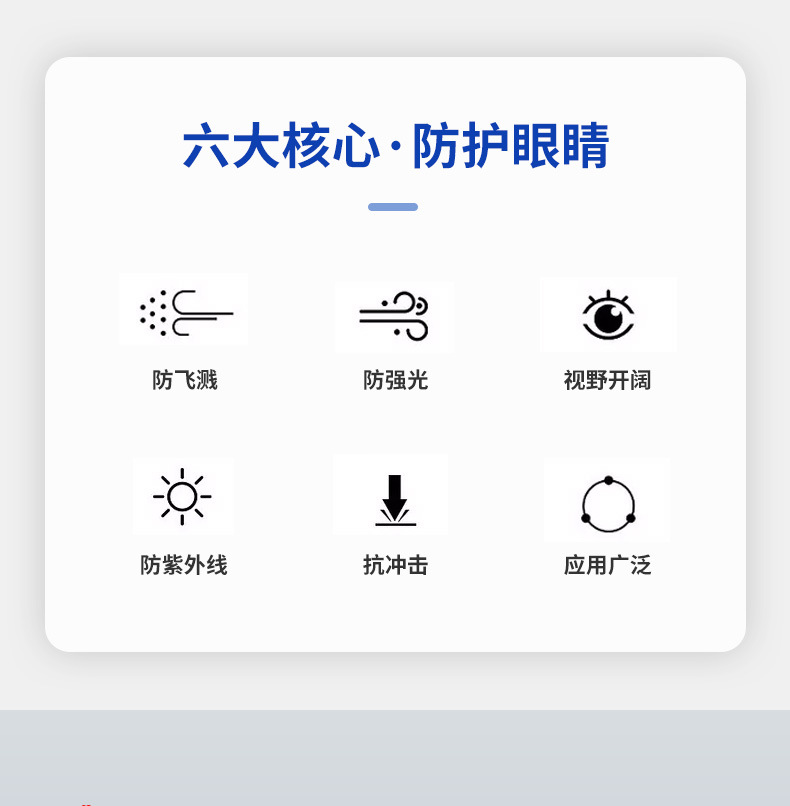 六大核心·防护眼睛

防飞溅

防强光

视野开阔

防紫外线

抗冲击

应用广泛