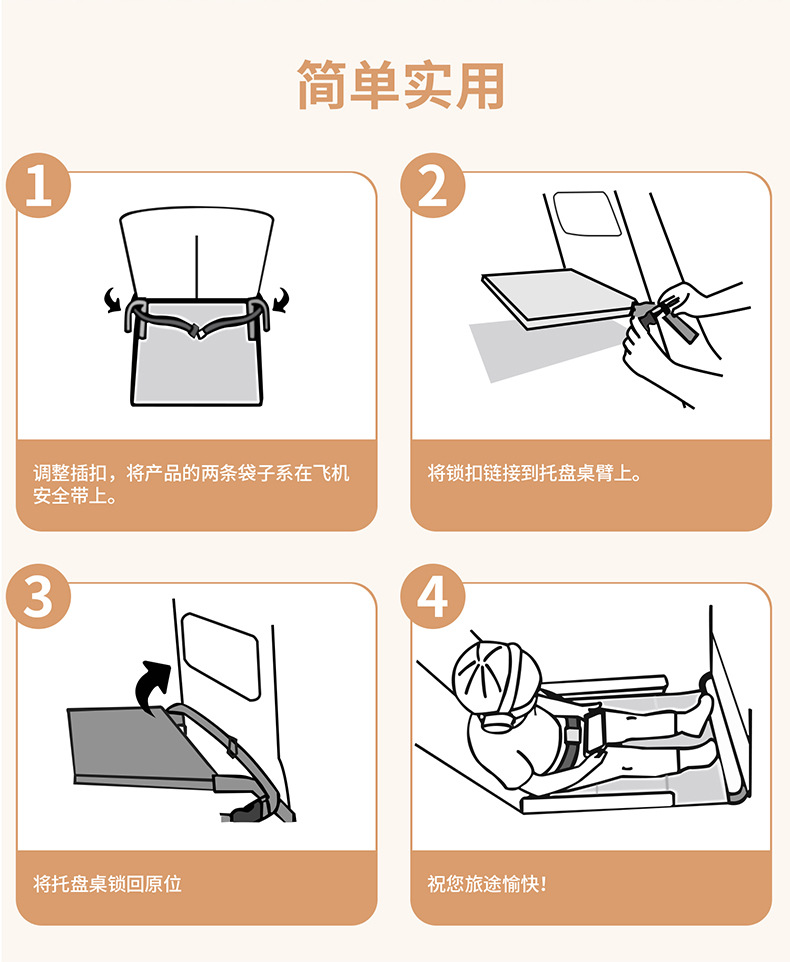 简单实用

1

调整插扣，将产品的两条袋子系在飞机安全带上。

2

将锁扣链接到托盘桌臂上。

3

将托盘桌锁回原位

4

祝您旅途愉快！