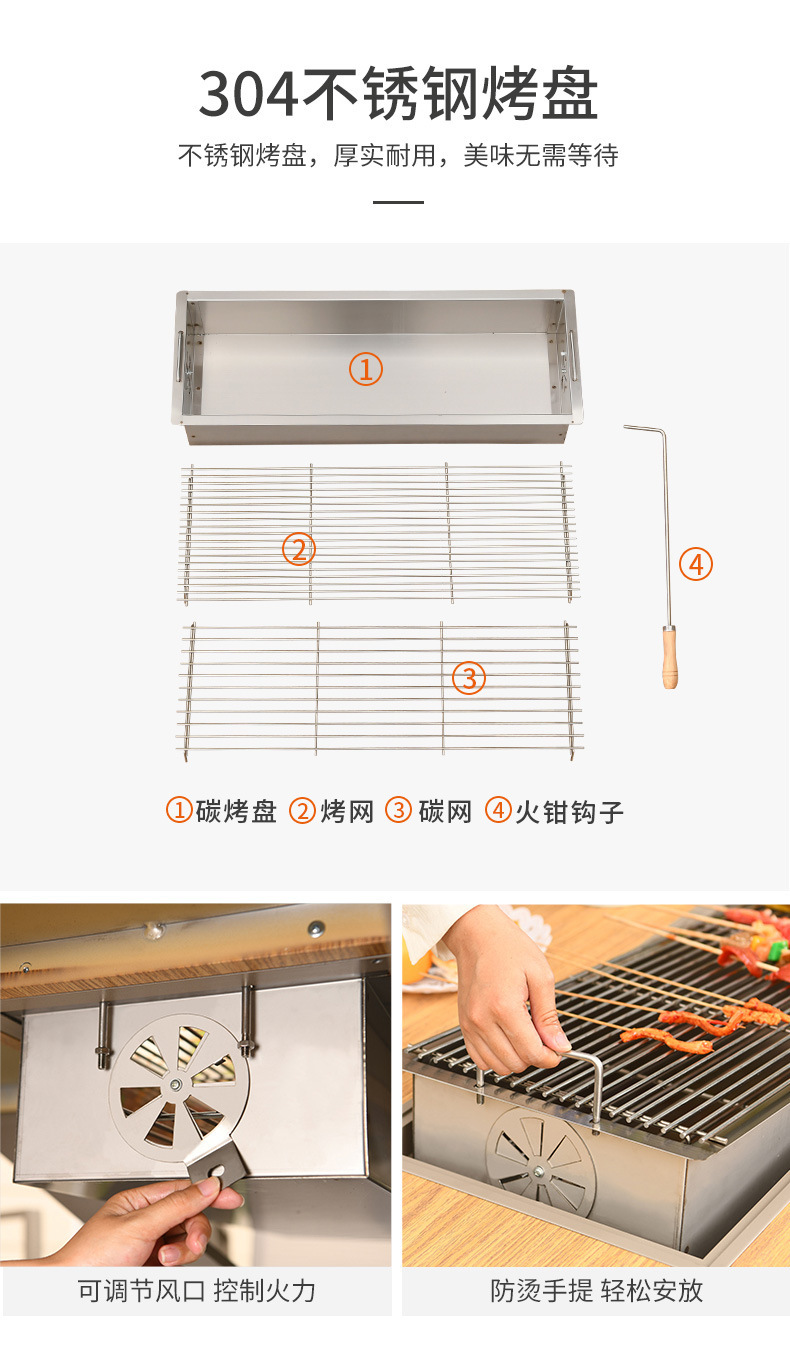 304不锈钢烤盘

不锈钢烤盘，厚实耐用，美味无需等待

①

②

③

④

①碳烤盘 ②烤网 ③碳网 ④火钳钩子

可调节风口 控制火力

防烫手提 轻松安放