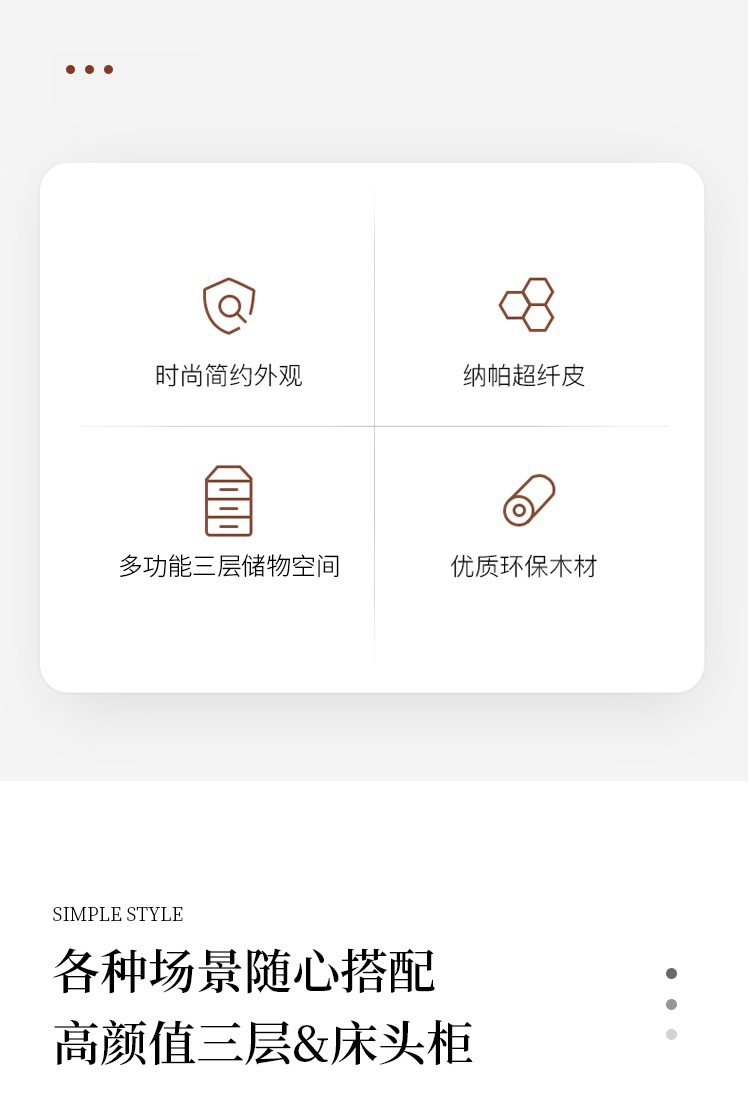 时尚简约外观

纳帕超纤皮

多功能三层储物空间

优质环保木材

SIMPLE STYLE

各种场景随心搭配
高颜值三层&床头柜