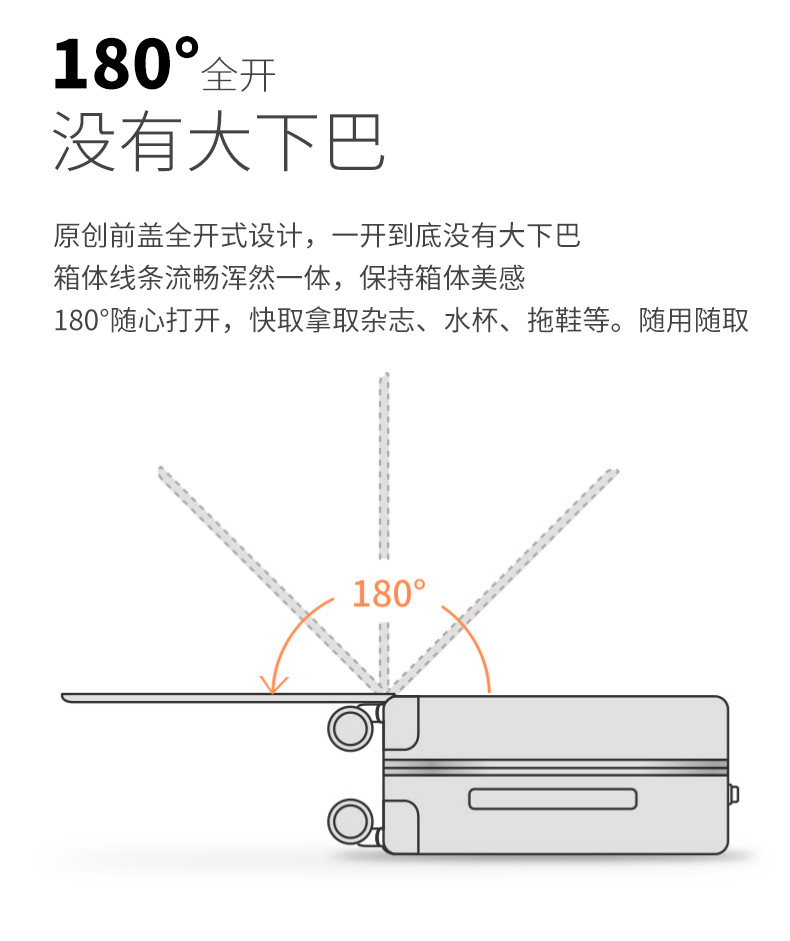 180°全开
没有大下巴

原创前盖全开式设计，一开到底没有大下巴
箱体线条流畅浑然一体，保持箱体美感
180°随心打开，快取拿取杂志、水杯、拖鞋等。随用随取

180°