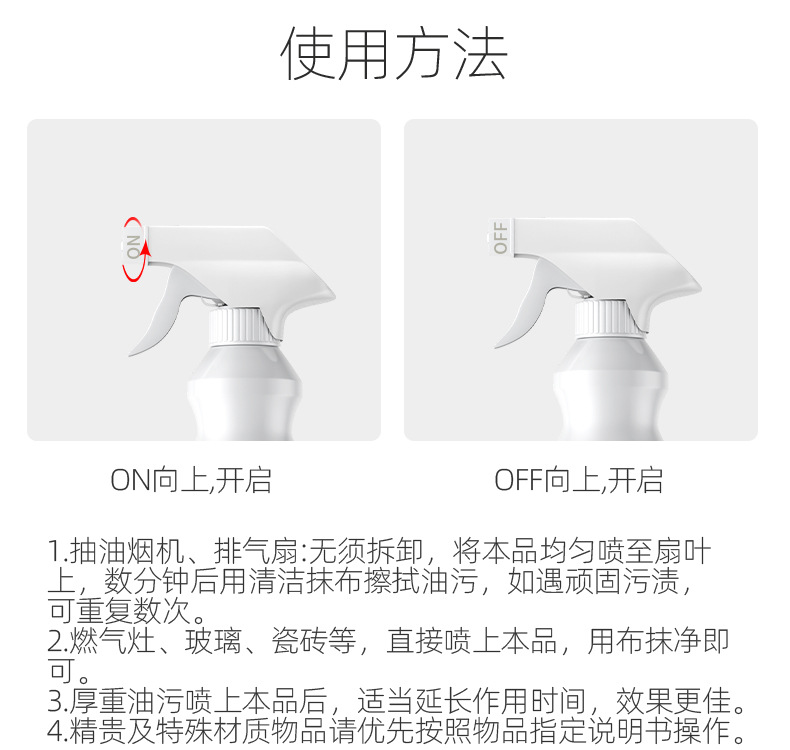 使用方法

ON

OFF

ON向上,开启

OFF向上,开启

1.抽油烟机、排气扇:无须拆卸，将本品均匀喷至扇叶上，数分钟后用清洁抹布擦拭油污，如遇顽固污渍，可重复数次。
2.燃气灶、玻璃、瓷砖等，直接喷上本品，用布抹净即可。
3.厚重油污喷上本品后，适当延长作用时间，效果更佳。
4.精贵及特殊材质物品请优先按照物品指定说明书操作。