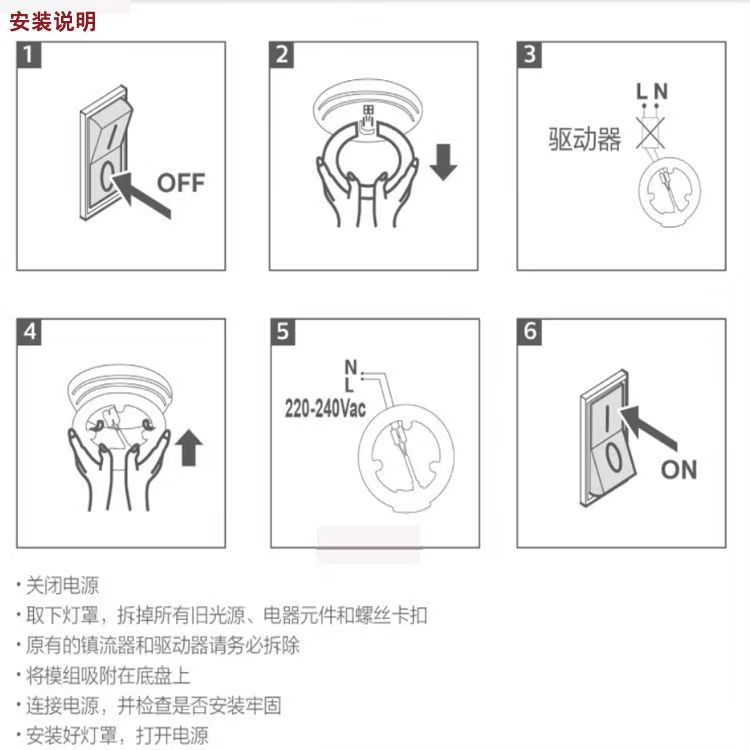 安装说明

1

OFF

2

3

L N

驱动器

4

5

N
L
220-240Vac

6

ON

· 关闭电源
· 取下灯罩，拆掉所有旧光源、电器元件和螺丝卡扣
· 原有的镇流器和驱动器请务必拆除
· 将模组吸附在底盘上
· 连接电源，并检查是否安装牢固
· 安装好灯罩，打开电源