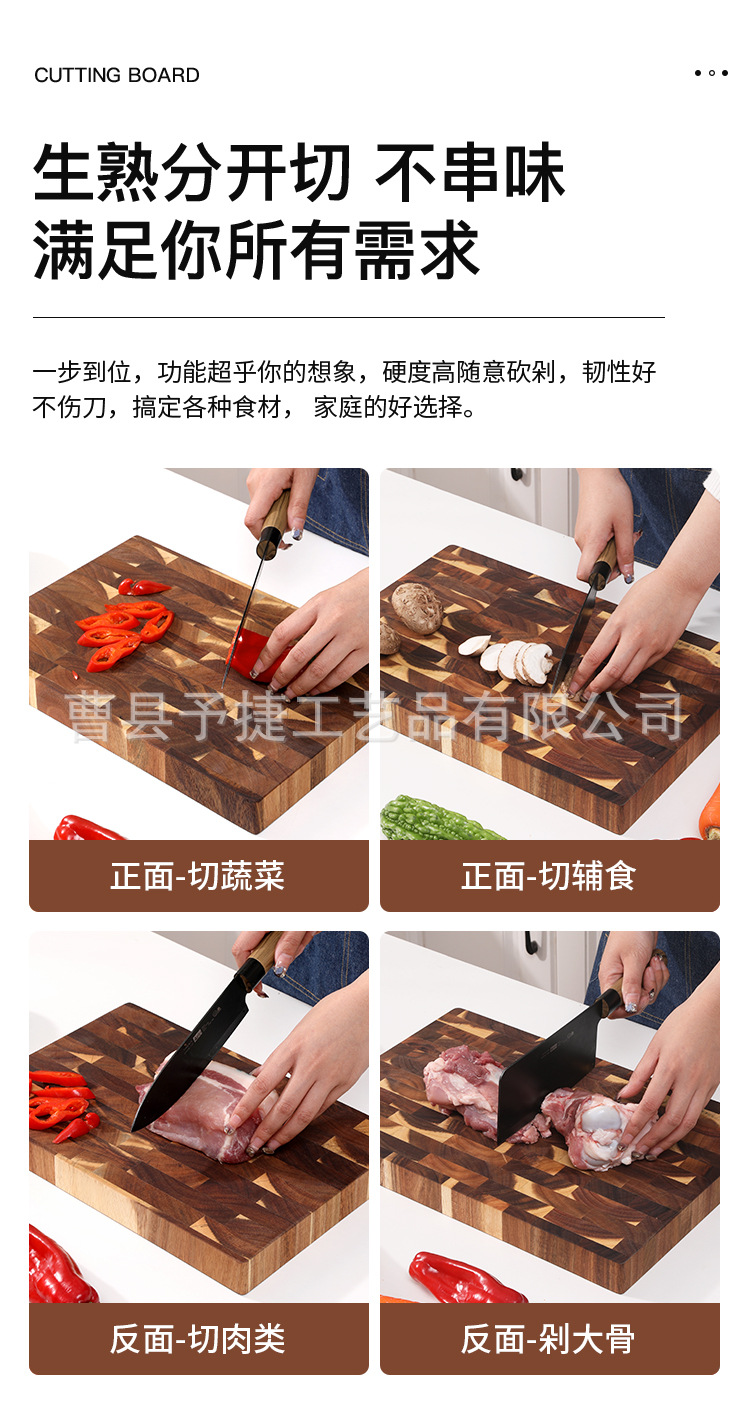 CUTTING BOARD

生熟分开切 不串味
满足你所有需求

一步到位，功能超乎你的想象，硬度高随意砍剁，韧性好不伤刀，搞定各种食材， 家庭的好选择。

曹县予捷工艺品有限公司

正面-切蔬菜

正面-切辅食

反面-切肉类

反面-剁大骨