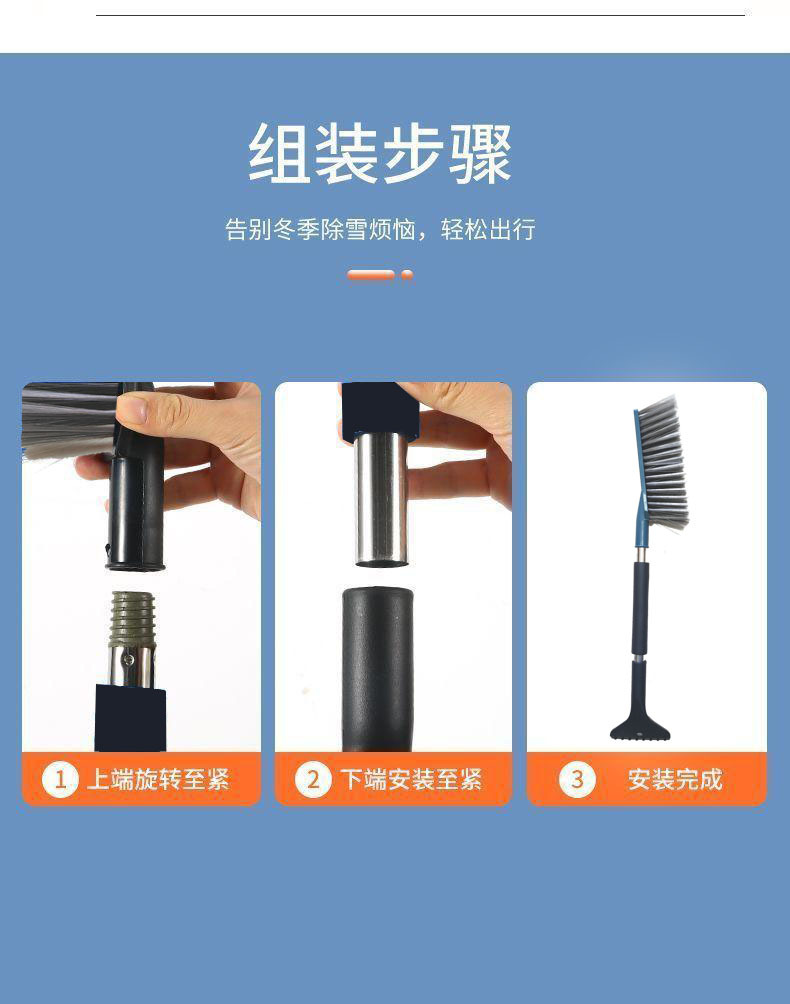 组装步骤

告别冬季除雪烦恼，轻松出行

1 上端旋转至紧

2 下端安装至紧

3 安装完成