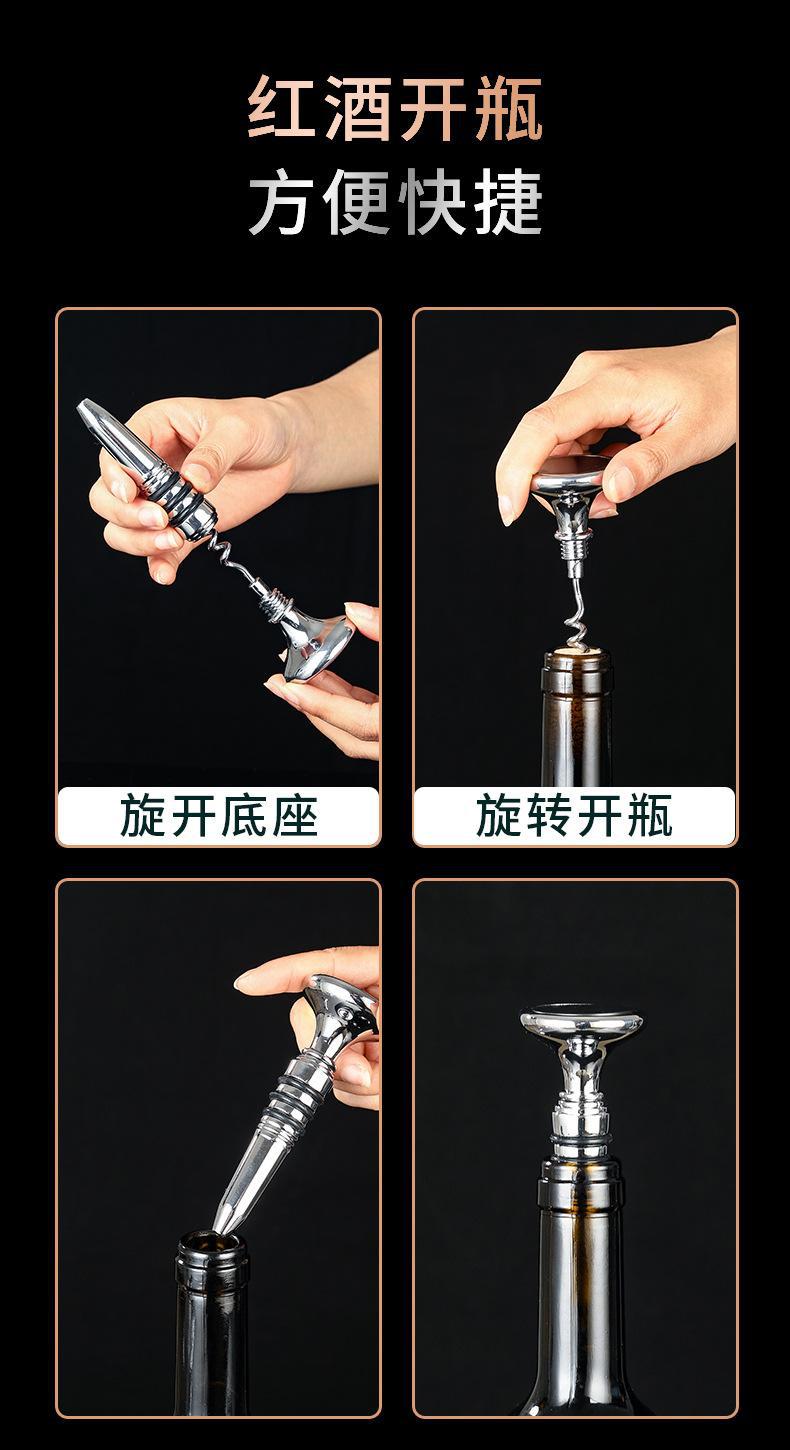 红酒开瓶
方便快捷

旋开底座

旋转开瓶