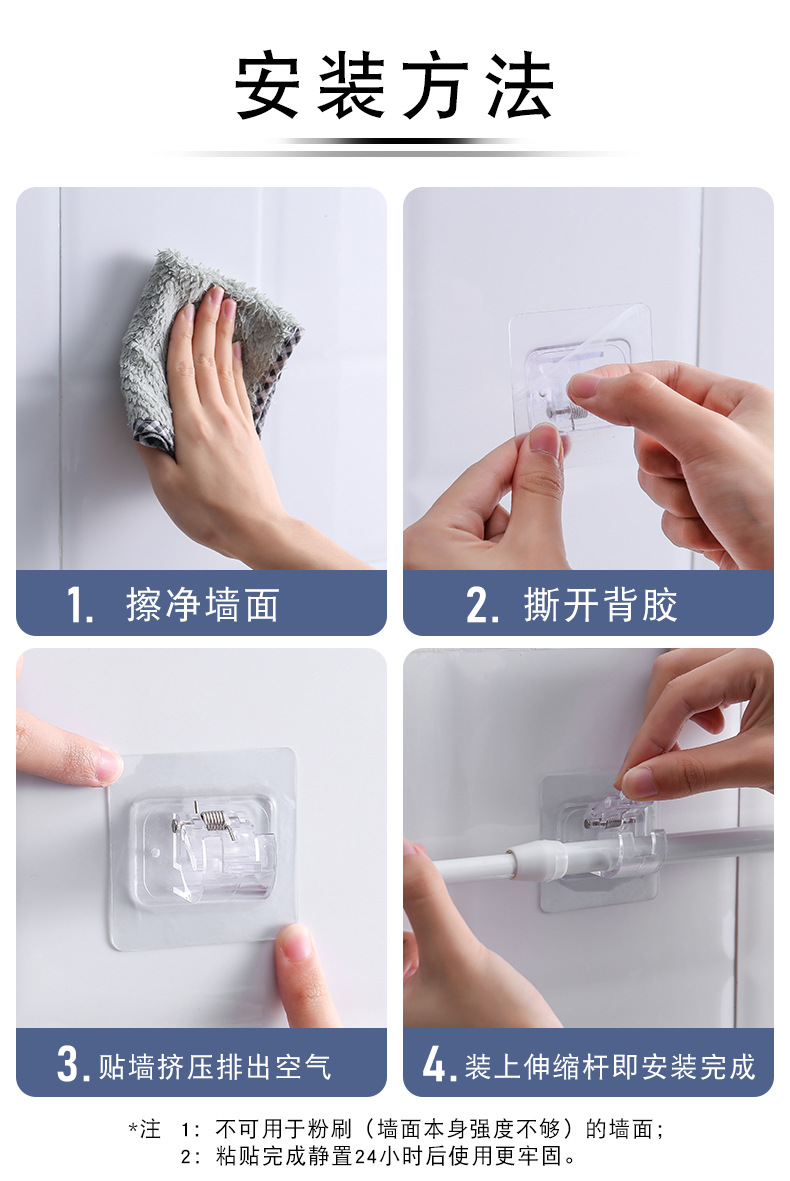 安装方法

1. 擦净墙面

2. 撕开背胶

3. 贴墙挤压排出空气

4. 装上伸缩杆即安装完成

*注 1：不可用于粉刷（墙面本身强度不够）的墙面；
2：粘贴完成静置24小时后使用更牢固。