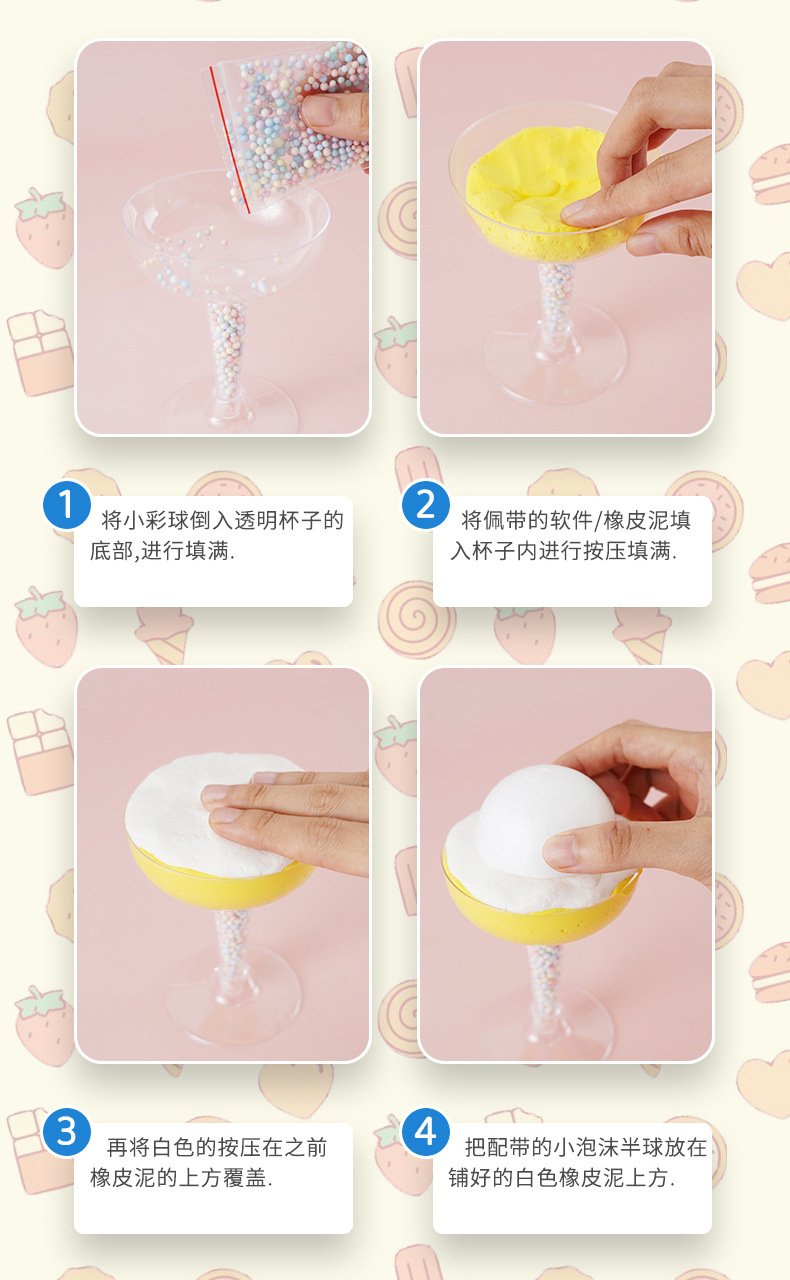 1 将小彩球倒入透明杯子的底部,进行填满.

2 将佩带的软件/橡皮泥填入杯子内进行按压填满.

3 再将白色的按压在之前橡皮泥的上方覆盖.

4 把配带的小泡沫半球放在铺好的白色橡皮泥上方.