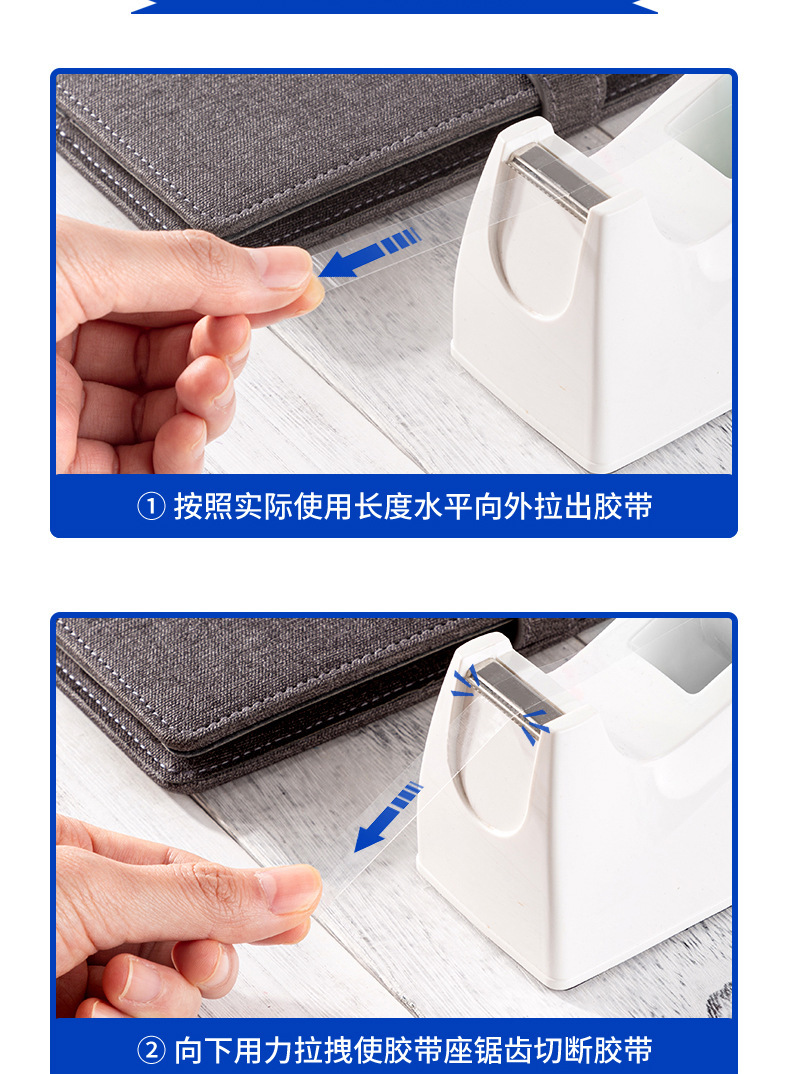 ① 按照实际使用长度水平向外拉出胶带

② 向下用力拉拽使胶带座锯齿切断胶带