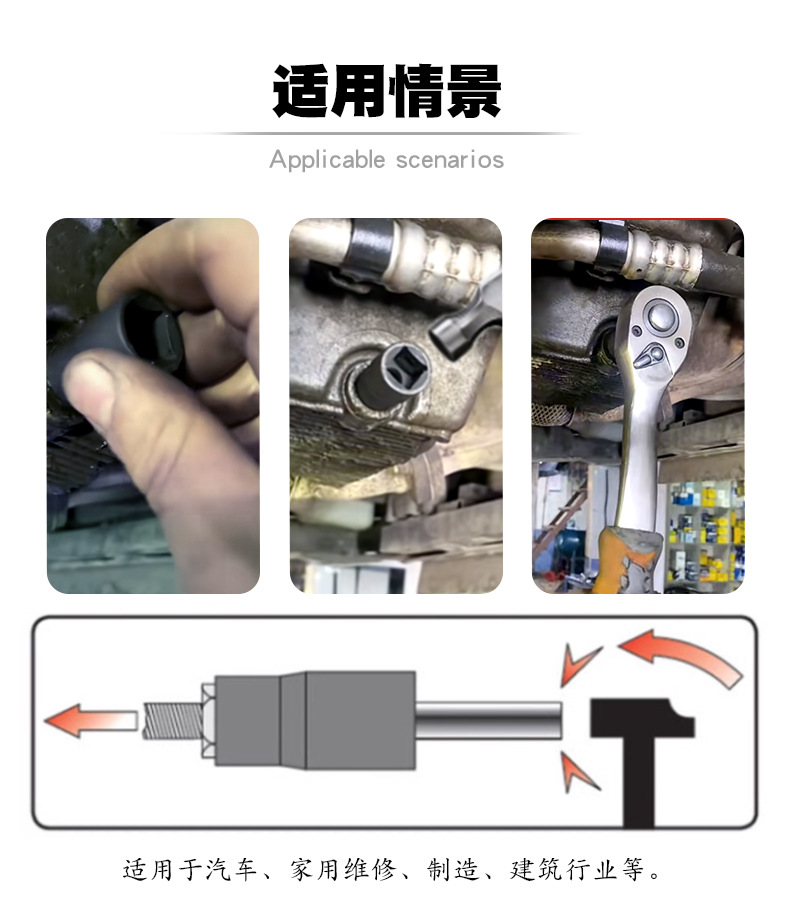 适用情景

Applicable scenarios

适用于汽车、家用维修、制造、建筑行业等。