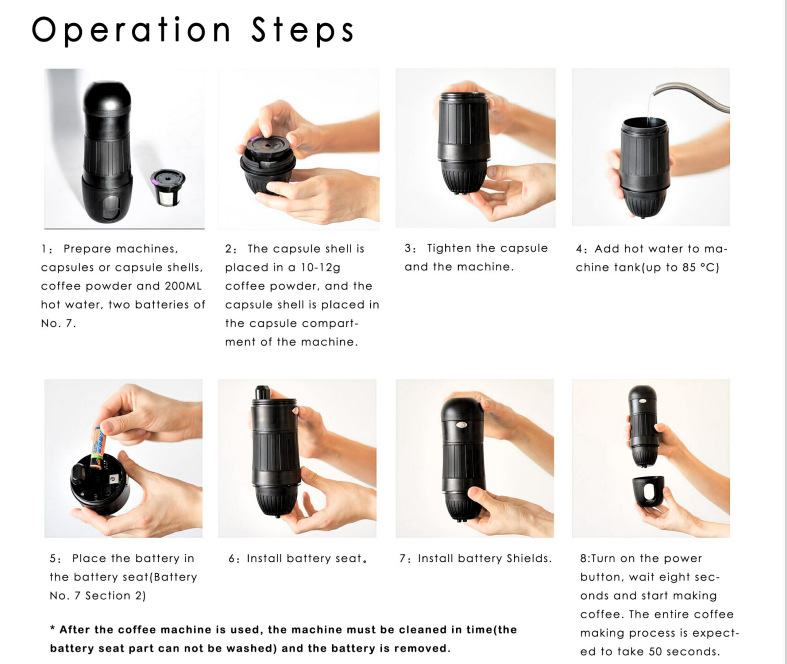 Operation Steps

1: Prepare machines, capsules or capsule shells, coffee powder and 200ML hot water, two batteries of No. 7.

2: The capsule shell is placed in a 10-12g coffee powder, and the capsule shell is placed in the capsule compartment of the machine.

3: Tighten the capsule and the machine.

4: Add hot water to machine tank(up to 85 °C)

5: Place the battery in the battery seat(Battery No. 7 Section 2)

6: Install battery seat.

7: Install battery Shields.

8:Turn on the power button, wait eight seconds and start making coffee. The entire coffee making process is expected to take 50 seconds.

* After the coffee machine is used, the machine must be cleaned in time(the battery seat part can not be washed) and the battery is removed.