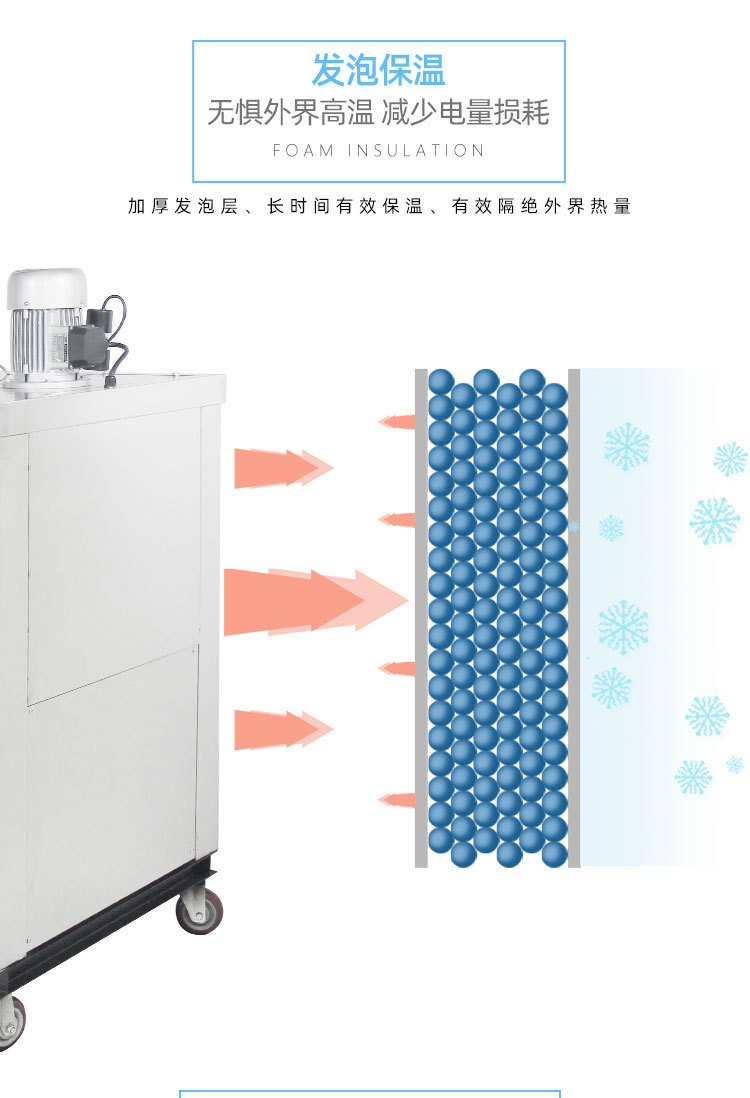 发泡保温
无惧外界高温 减少电量损耗
FOAM INSULATION

加厚发泡层、长时间有效保温、有效隔绝外界热量