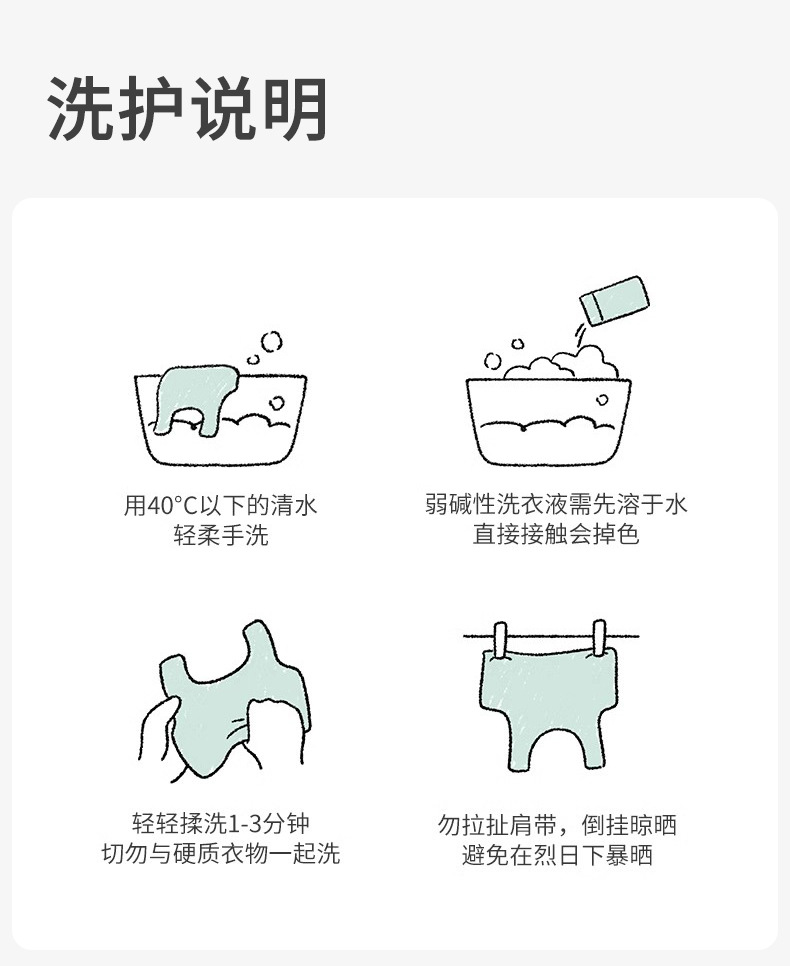 洗护说明

用40°C以下的清水
轻柔手洗

弱碱性洗衣液需先溶于水
直接接触会掉色

轻轻揉洗1-3分钟
切勿与硬质衣物一起洗

勿拉扯肩带，倒挂晾晒
避免在烈日下暴晒