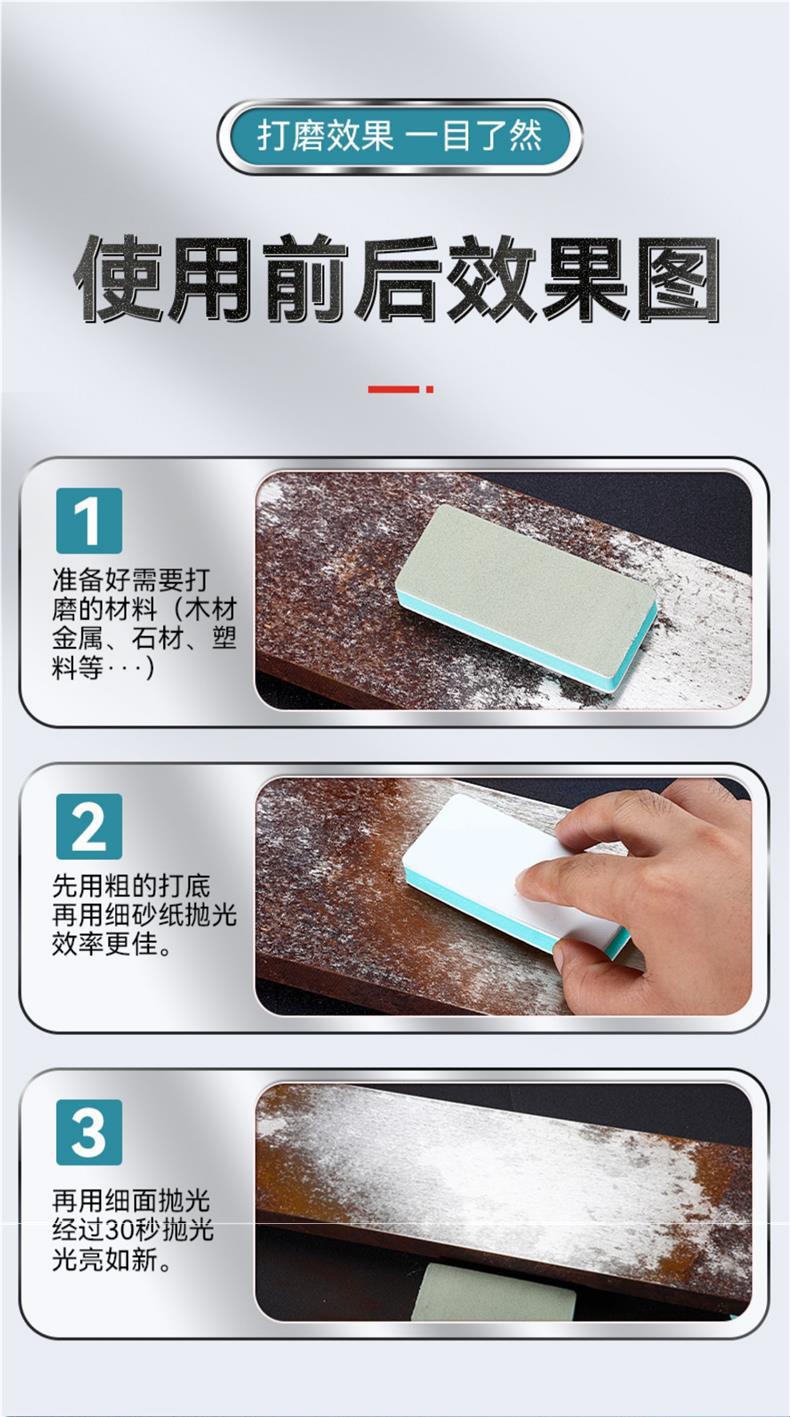 打磨效果 一目了然

使用前后效果图

1

准备好需要打磨的材料（木材金属、石材、塑料等···）

2

先用粗的打底再用细砂纸抛光效率更佳。

3

再用细面抛光经过30秒抛光光亮如新。