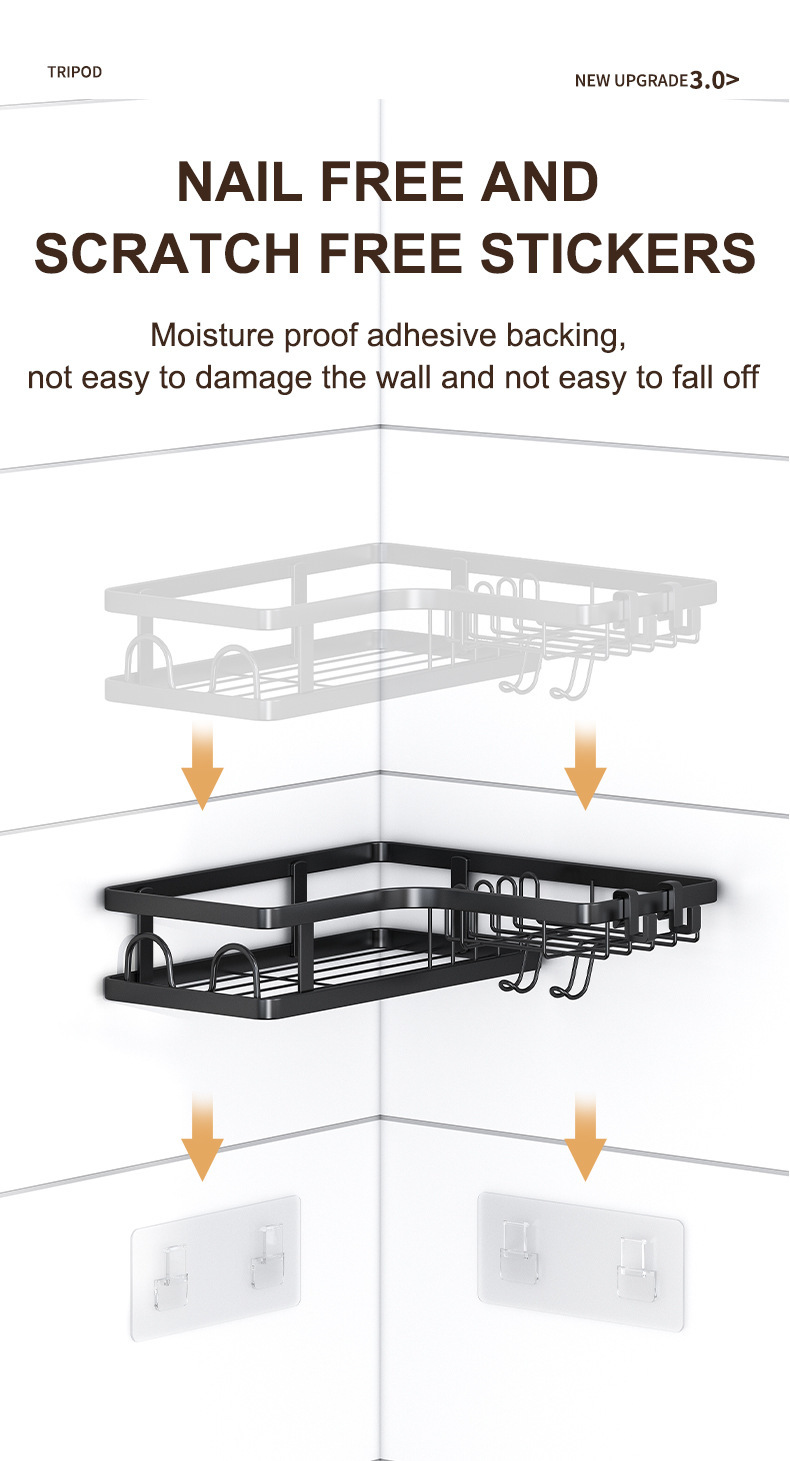 TRIPOD

NEW UPGRADE3.0>

NAIL FREE AND SCRATCH FREE STICKERS

Moisture proof adhesive backing, not easy to damage the wall and not easy to fall off