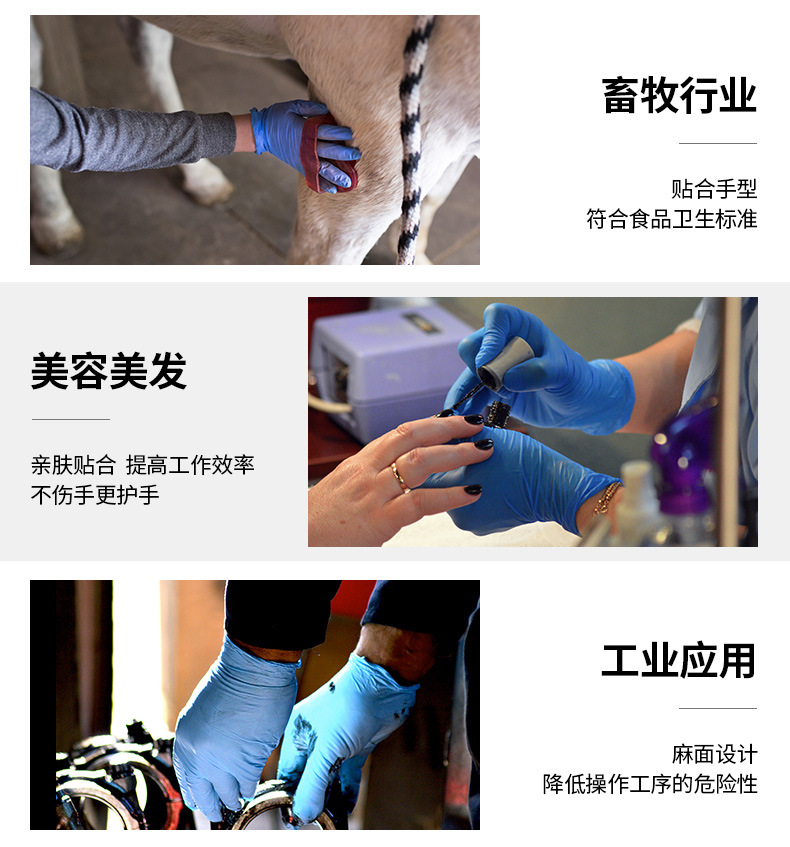 畜牧行业

贴合手型
符合食品卫生标准

美容美发

亲肤贴合 提高工作效率
不伤手更护手

工业应用

麻面设计
降低操作工序的危险性