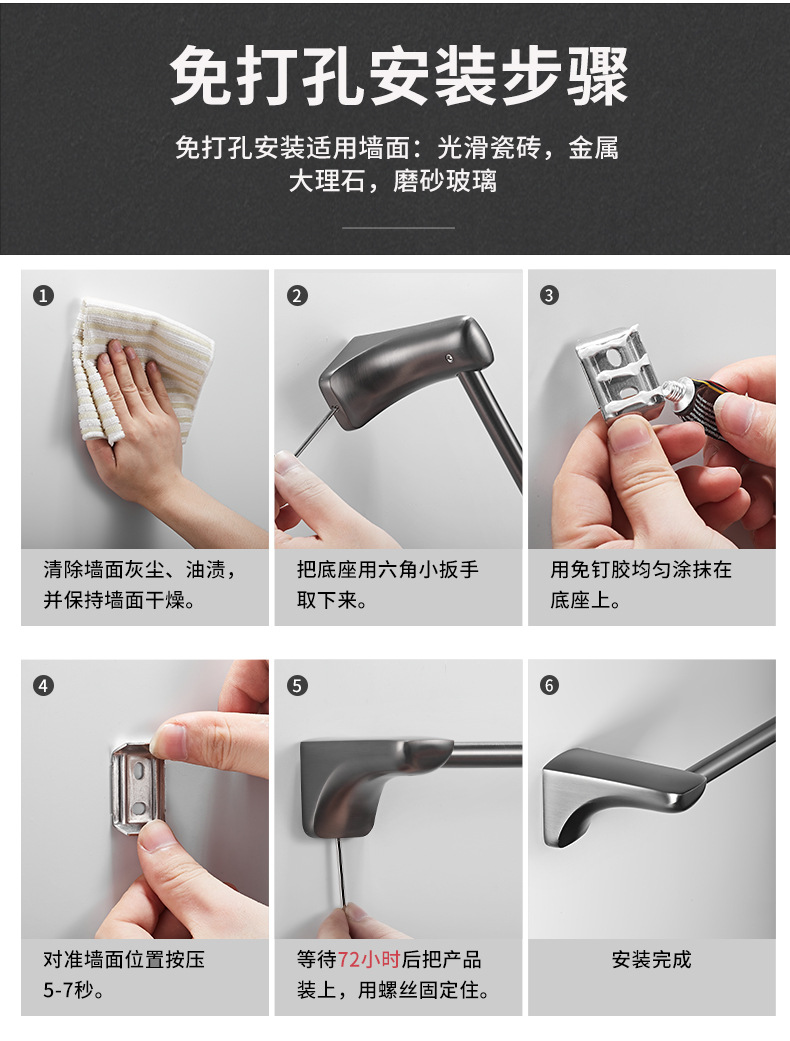 免打孔安装步骤

免打孔安装适用墙面：光滑瓷砖，金属大理石，磨砂玻璃

1

清除墙面灰尘、油渍，并保持墙面干燥。

2

把底座用六角小扳手取下来。

3

用免钉胶均匀涂抹在底座上。

4

对准墙面位置按压5-7秒。

5

等待72小时后把产品装上，用螺丝固定住。

6

安装完成