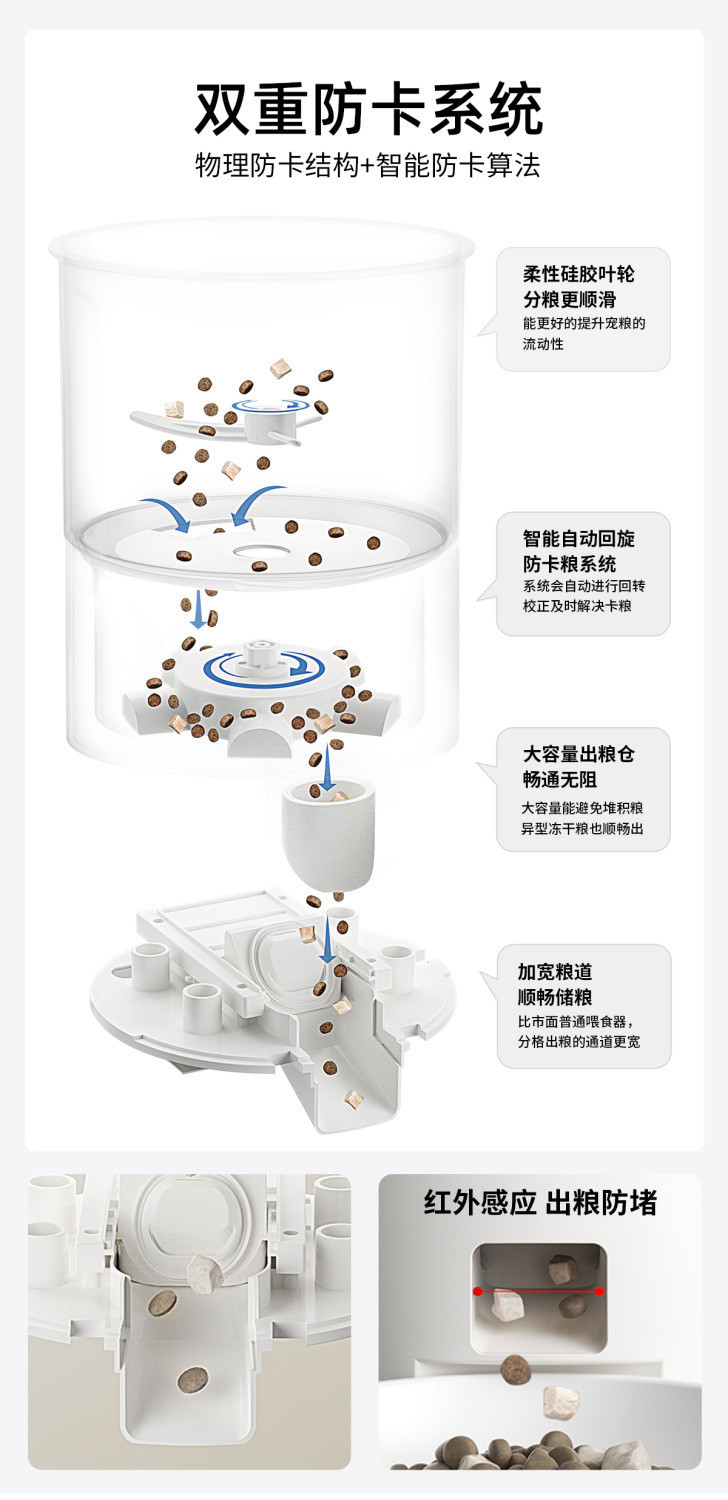 双重防卡系统

物理防卡结构+智能防卡算法

柔性硅胶叶轮
分粮更顺滑
能更好的提升宠粮的流动性

智能自动回旋
防卡粮系统
系统会自动进行回转校正及时解决卡粮

大容量出粮仓
畅通无阻
大容量能避免堆积粮
异型冻干粮也顺畅出

加宽粮道
顺畅储粮
比市面普通喂食器，
分格出粮的通道更宽

红外感应 出粮防堵