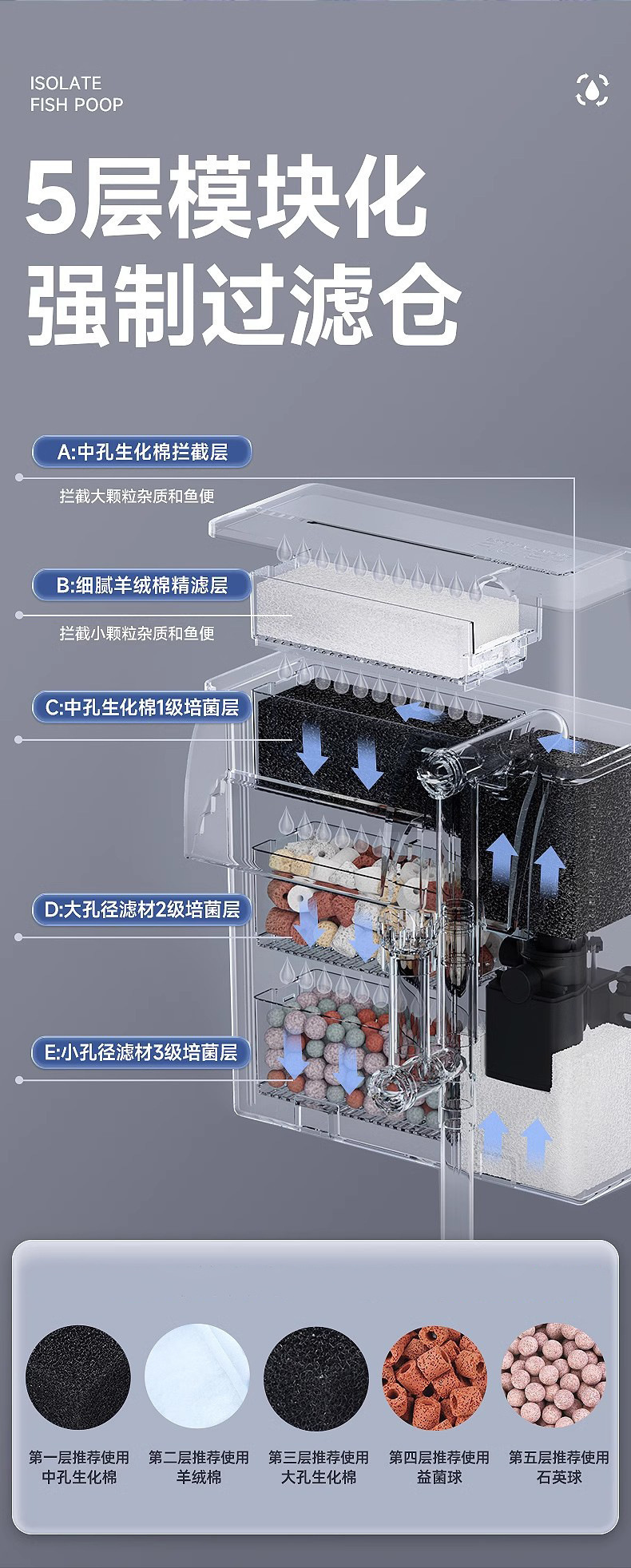 ISOLATE
FISH POOP

5层模块化
强制过滤仓

A:中孔生化棉拦截层
拦截大颗粒杂质和鱼便

B:细腻羊绒棉精滤层
拦截小颗粒杂质和鱼便

C:中孔生化棉1级培菌层

D:大孔径滤材2级培菌层

E:小孔径滤材3级培菌层

第一层推荐使用
中孔生化棉

第二层推荐使用
羊绒棉

第三层推荐使用
大孔生化棉

第四层推荐使用
益菌球

第五层推荐使用
石英球