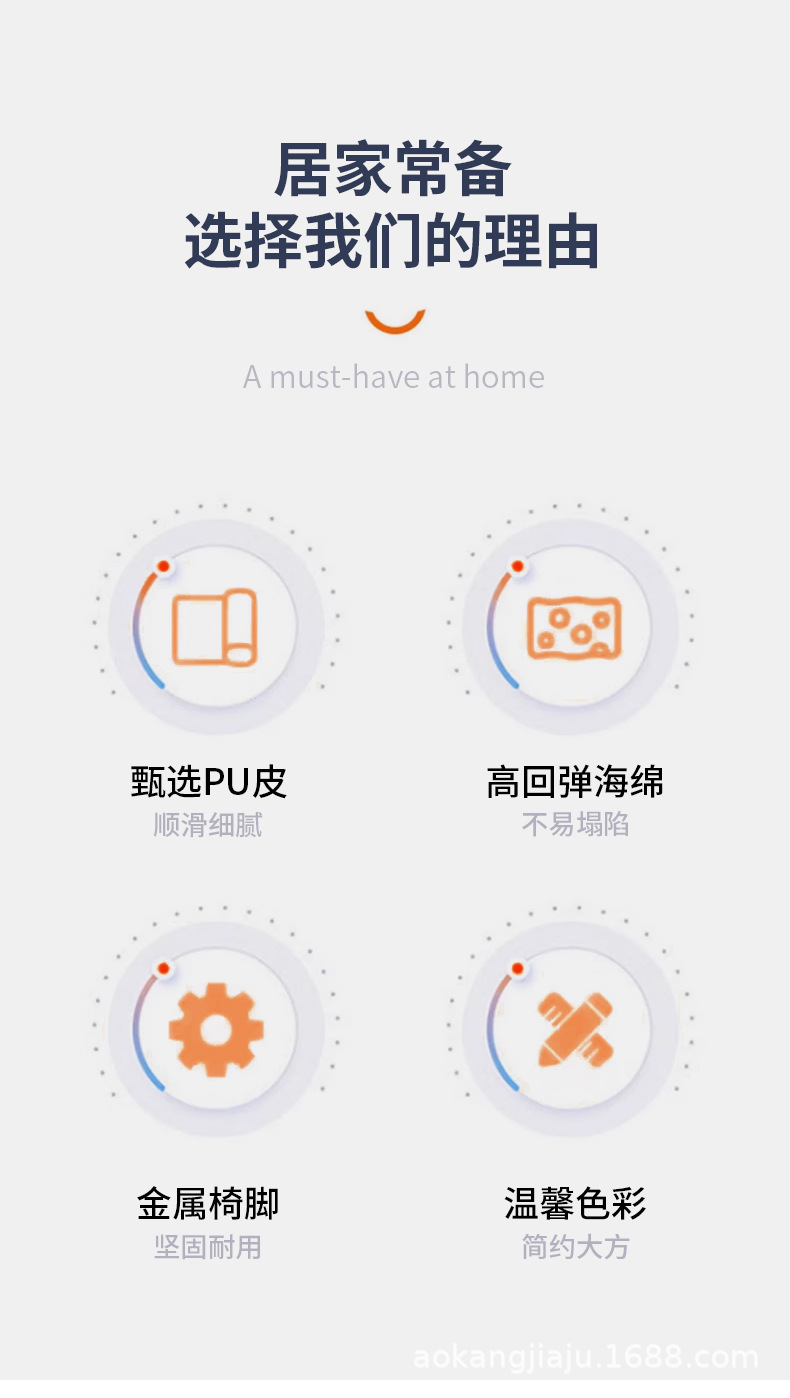 居家常备
选择我们的理由

A must-have at home

甄选PU皮
顺滑细腻

高回弹海绵
不易塌陷

金属椅脚
坚固耐用

温馨色彩
简约大方

aokangjiaju.1688.com