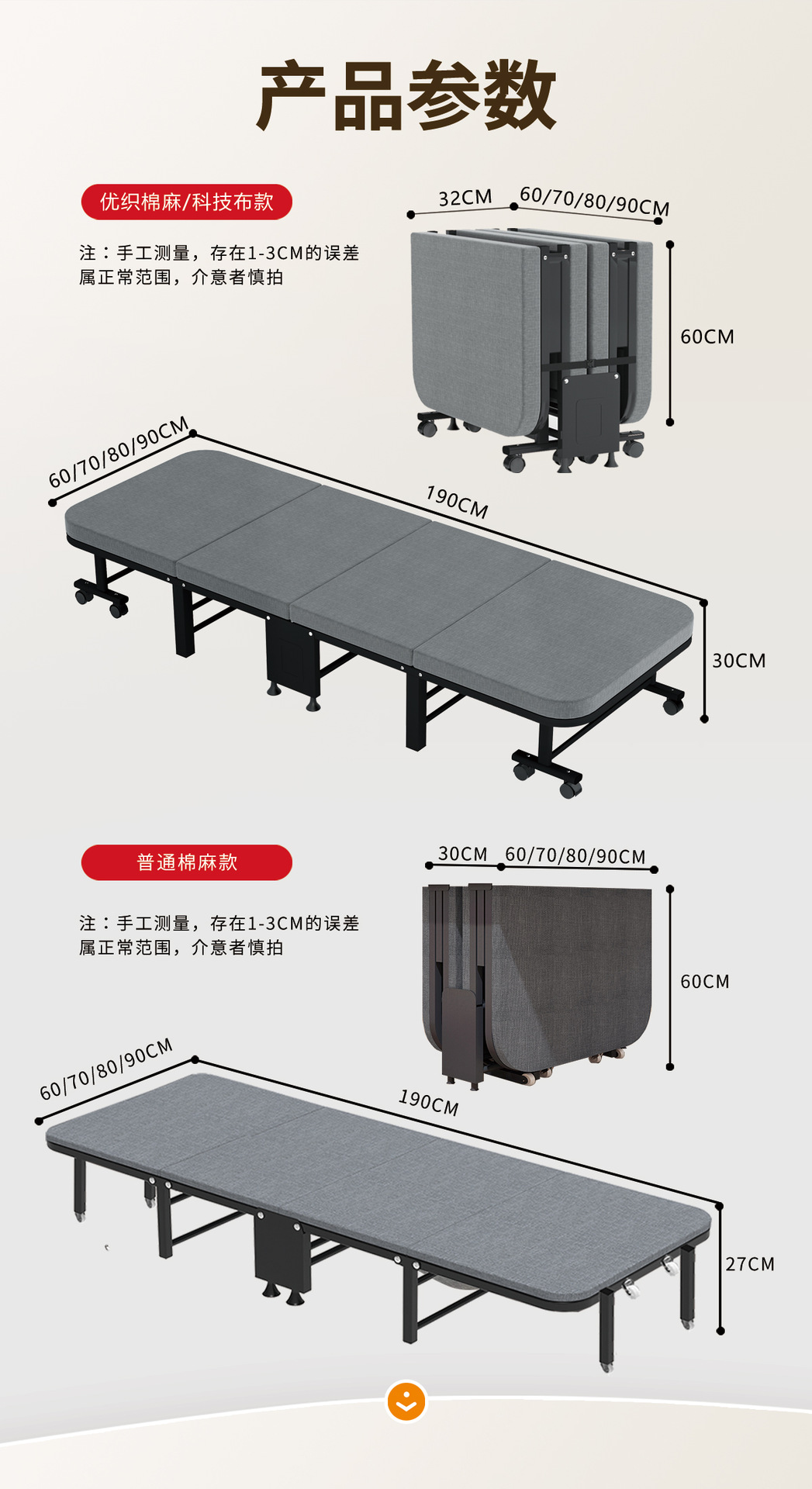 产品参数

优织棉麻/科技布款

注：手工测量，存在1-3CM的误差属正常范围，介意者慎拍

32CM

60/70/80/90CM

60CM

60/70/80/90CM

190CM

30CM

普通棉麻款

注：手工测量，存在1-3CM的误差属正常范围，介意者慎拍

30CM

60/70/80/90CM

60CM

60/70/80/90CM

190CM

27CM