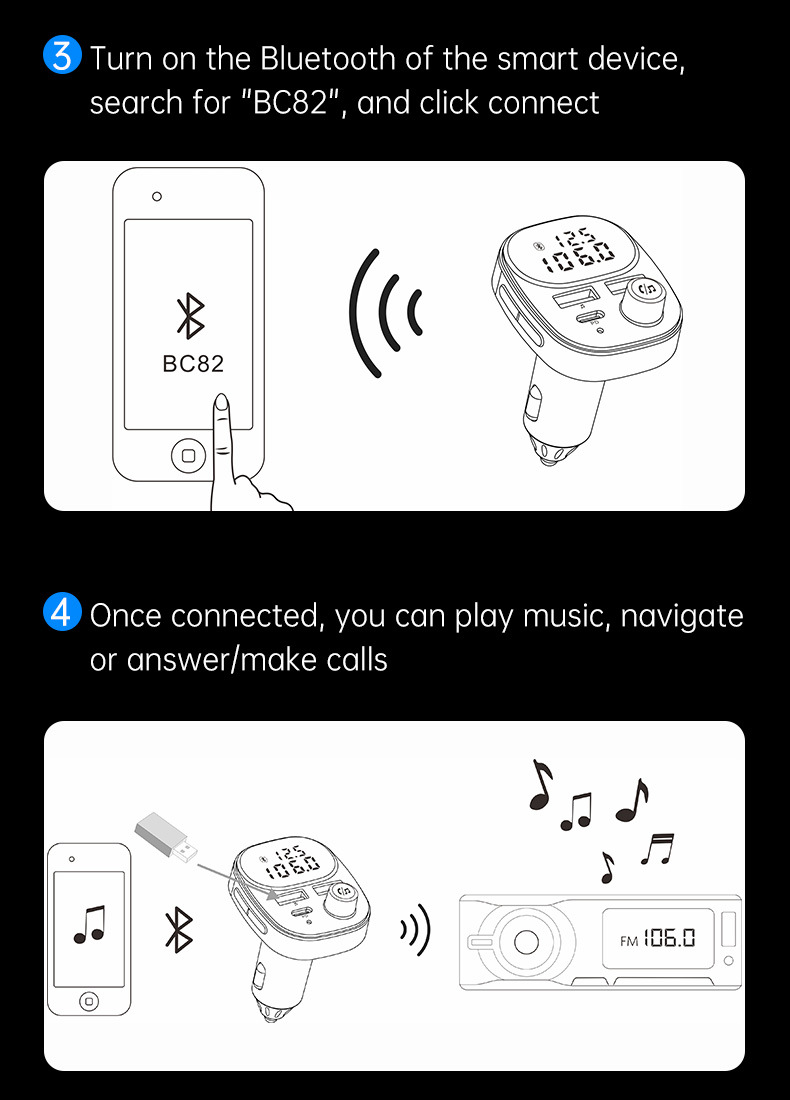 3 Turn on the Bluetooth of the smart device, search for "BC82", and click connect

BC82

12.5
106.0

4 Once connected, you can play music, navigate or answer/make calls

12.5
106.0

FM 106.0