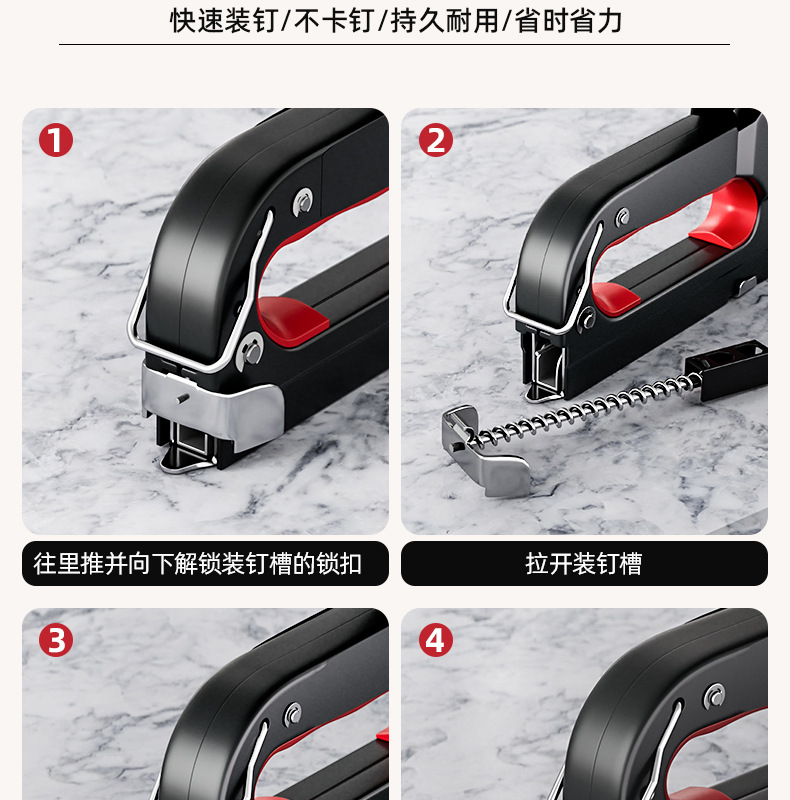 快速装钉/不卡钉/持久耐用/省时省力

1

往里推并向下解锁装钉槽的锁扣

2

拉开装钉槽

3

4