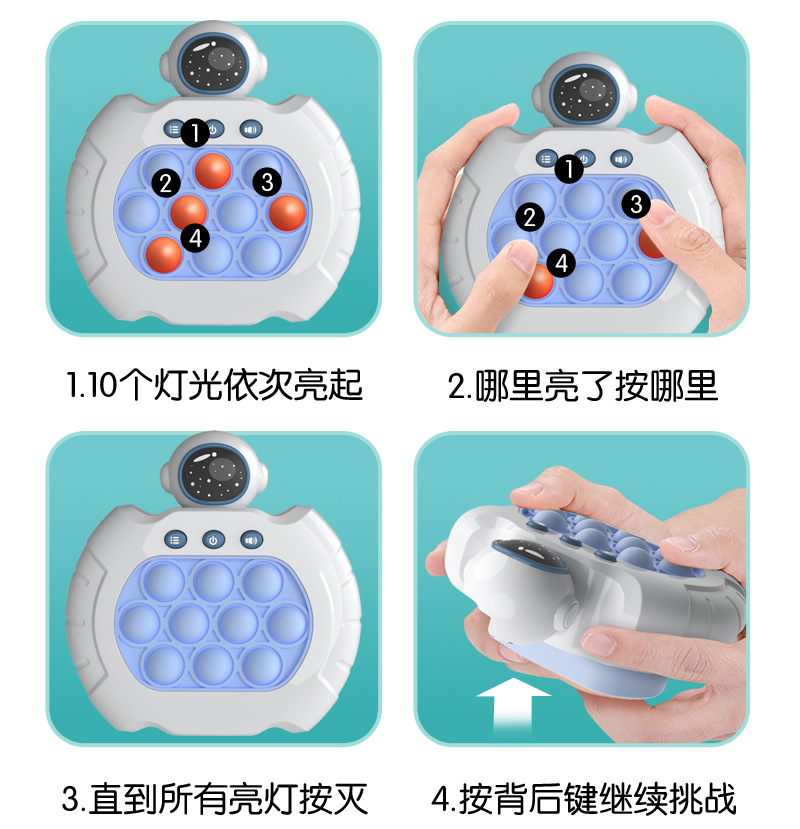 1
2
3
4

1.10个灯光依次亮起

1
2
3
4

2.哪里亮了按哪里

3.直到所有亮灯按灭

4.按背后键继续挑战