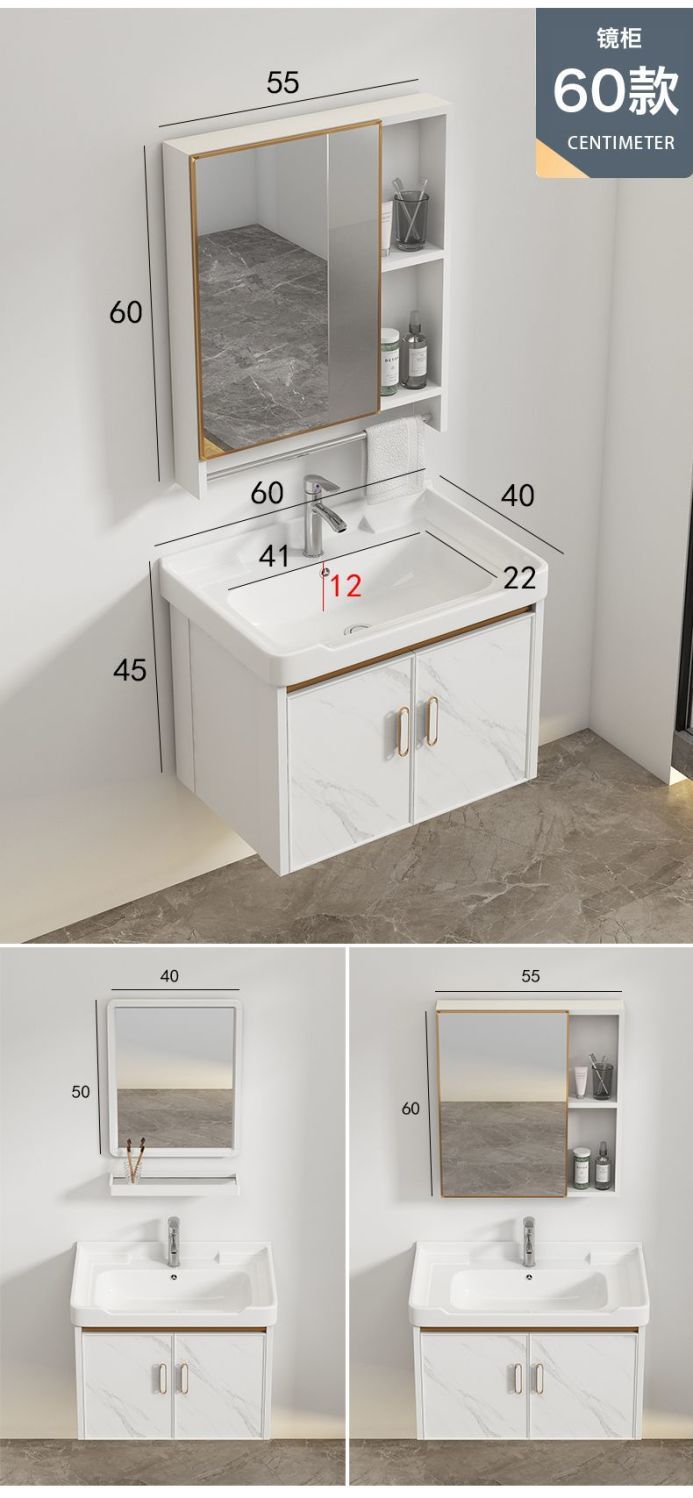 镜柜
60款
CENTIMETER

55
60
60
40
41
12
22
45

40
50

55
60