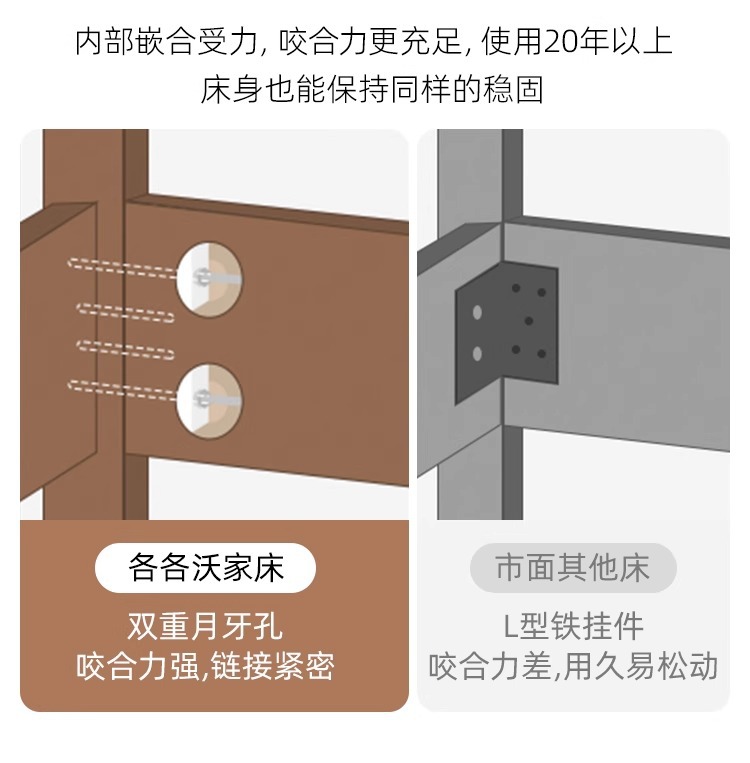 内部嵌合受力, 咬合力更充足, 使用20年以上
床身也能保持同样的稳固

各各沃家床

双重月牙孔
咬合力强,链接紧密

市面其他床

L型铁挂件
咬合力差,用久易松动