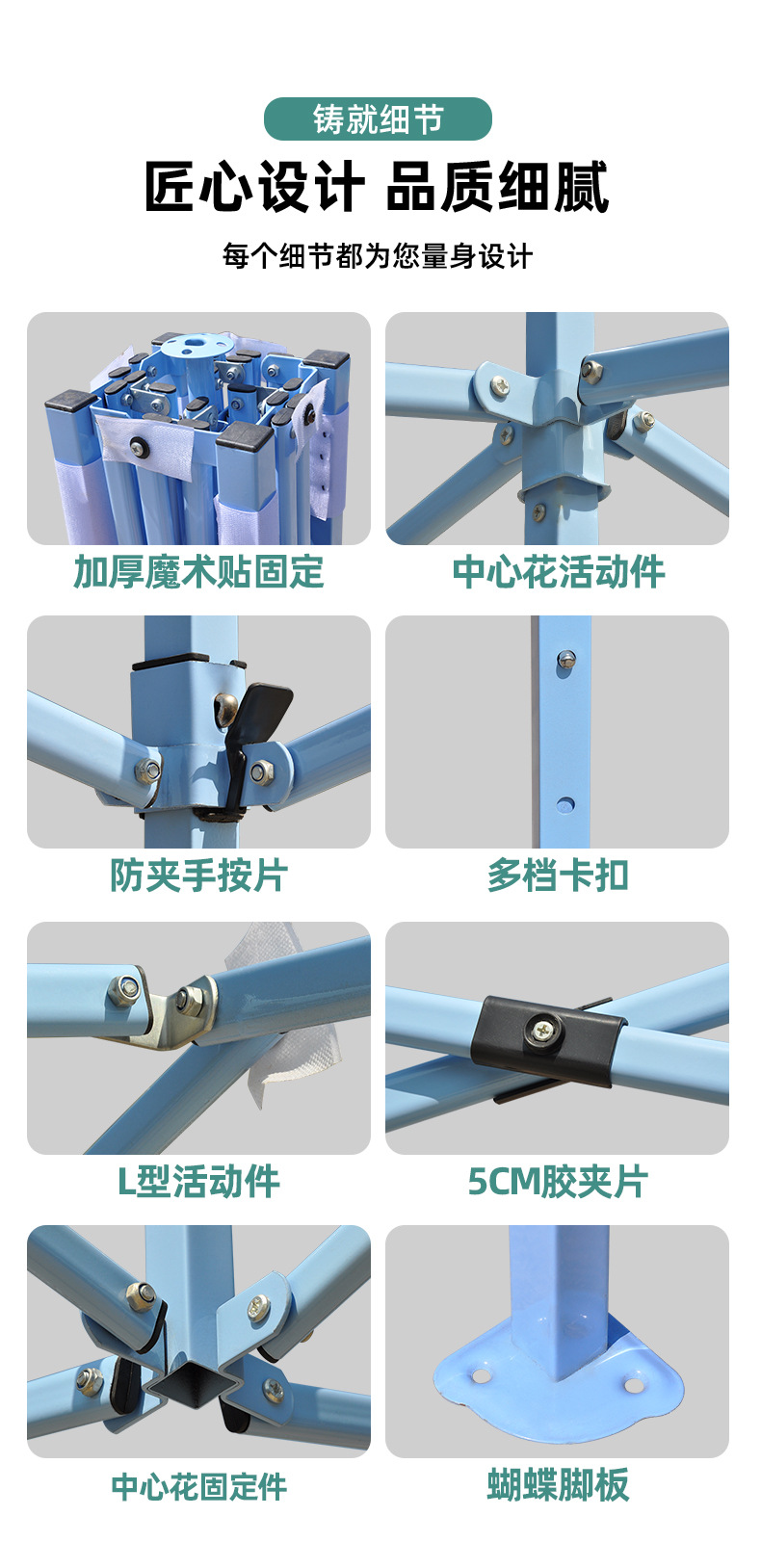 铸就细节

匠心设计 品质细腻

每个细节都为您量身设计

加厚魔术贴固定

中心花活动件

防夹手按片

多档卡扣

L型活动件

5CM胶夹片

中心花固定件

蝴蝶脚板