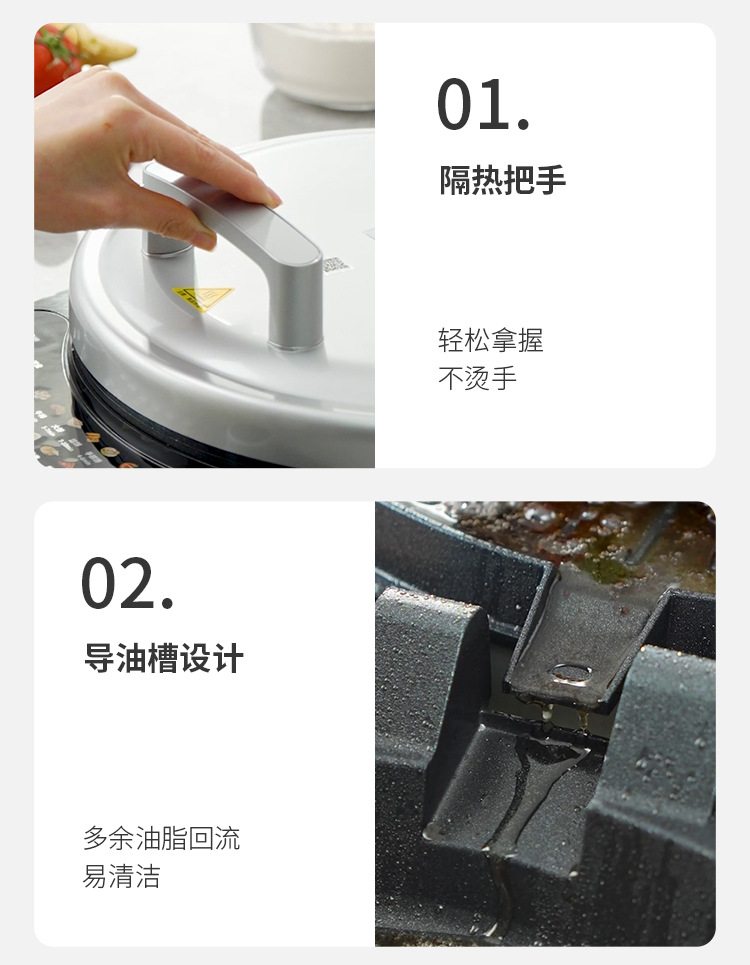 01.

隔热把手

轻松拿握
不烫手

02.

导油槽设计

多余油脂回流
易清洁