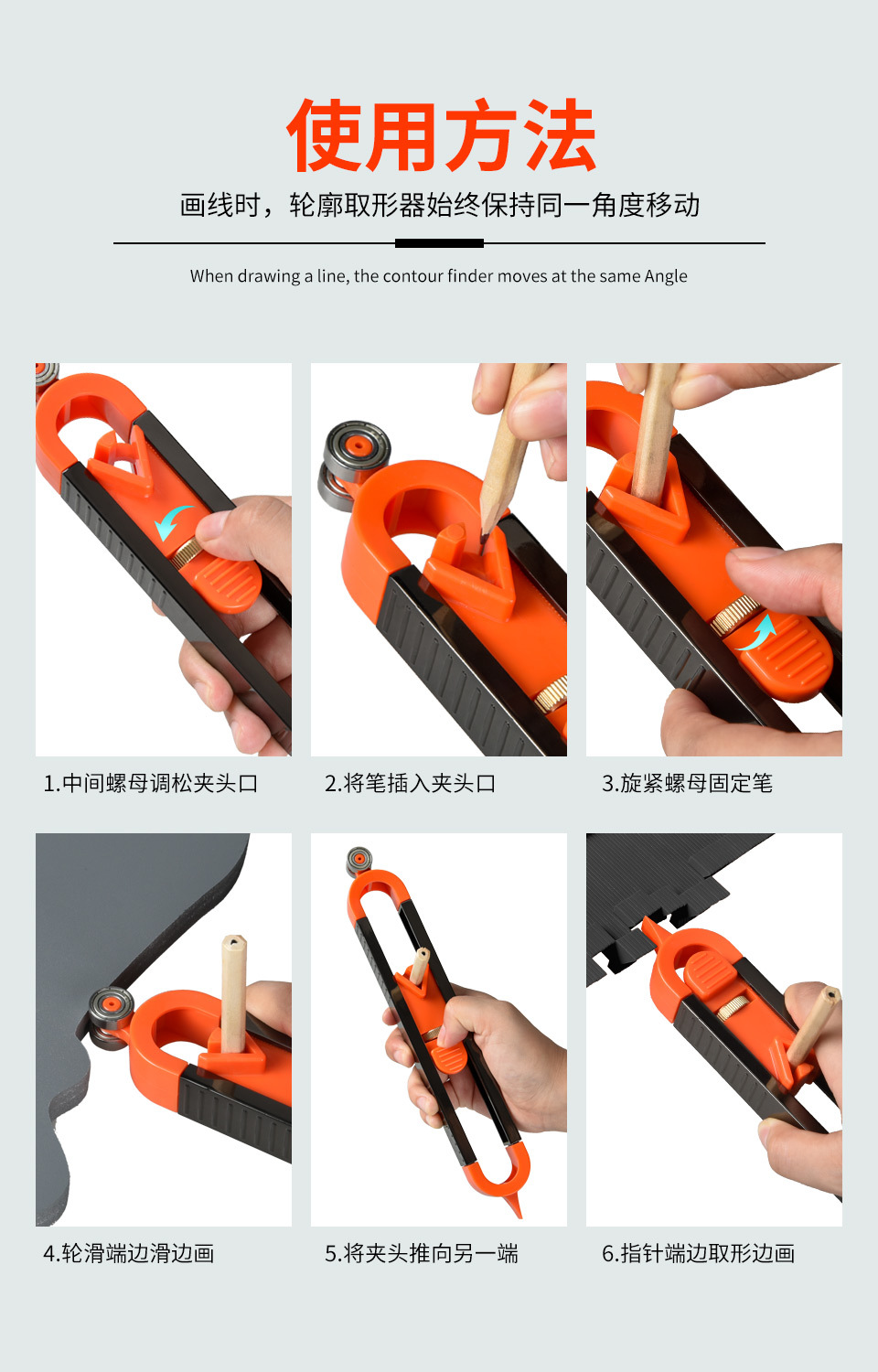 使用方法

画线时，轮廓取形器始终保持同一角度移动

When drawing a line, the contour finder moves at the same Angle

1.中间螺母调松夹头口

2.将笔插入夹头口

3.旋紧螺母固定笔

4.轮滑端边滑边画

5.将夹头推向另一端

6.指针端边取形边画