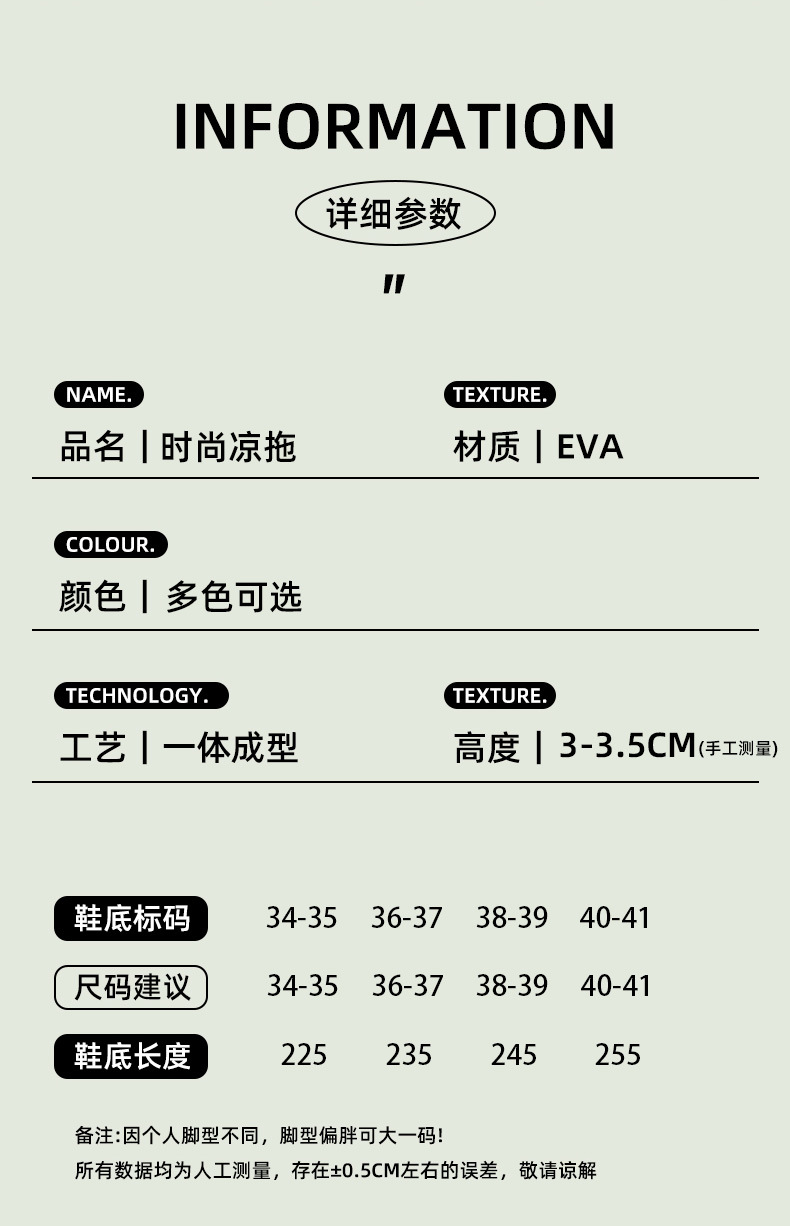 INFORMATION

详细参数

"

NAME.
品名 | 时尚凉拖

TEXTURE.
材质 | EVA

COLOUR.
颜色 | 多色可选

TECHNOLOGY.
工艺 | 一体成型

TEXTURE.
高度 | 3-3.5CM(手工测量)

| 鞋底标码 | 34-35 | 36-37 | 38-39 | 40-41 |
|---|---|---|---|---|
| 尺码建议 | 34-35 | 36-37 | 38-39 | 40-41 |
| 鞋底长度 | 225 | 235 | 245 | 255 |

备注:因个人脚型不同，脚型偏胖可大一码!
所有数据均为人工测量，存在±0.5CM左右的误差，敬请谅解