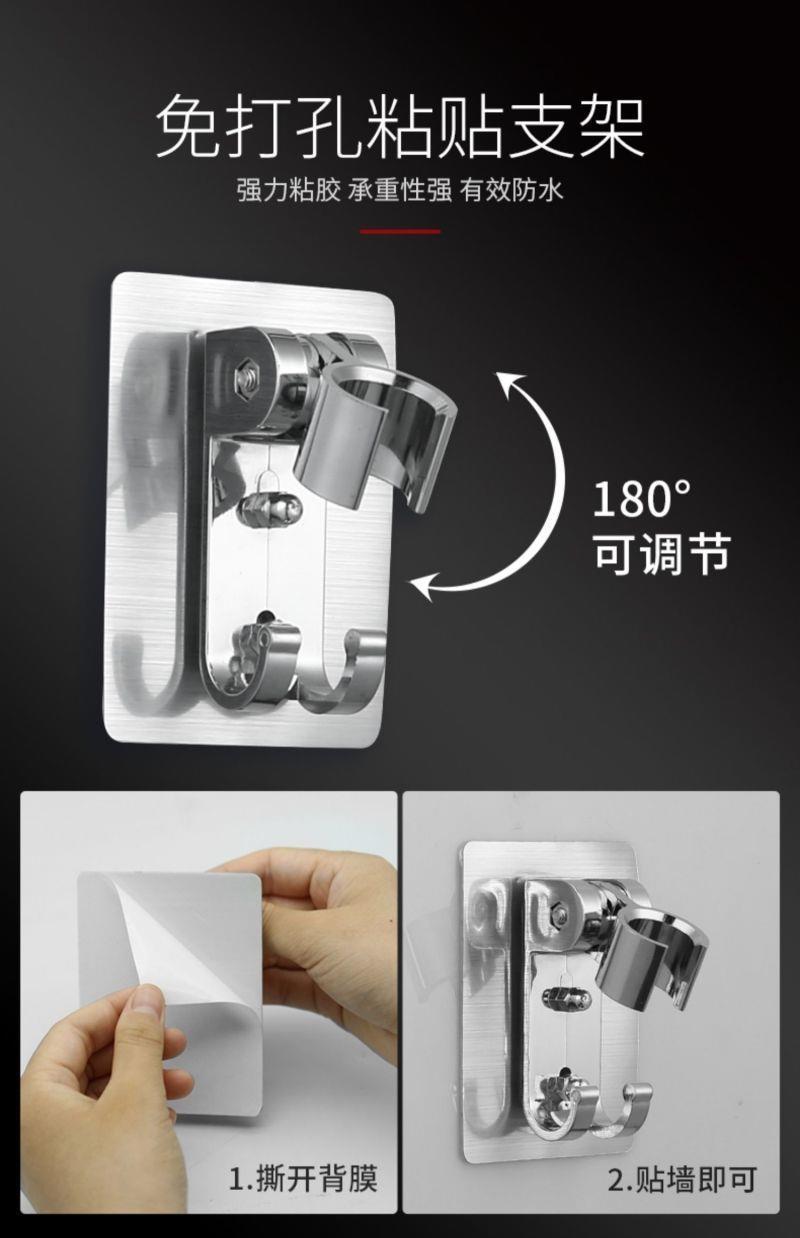 免打孔粘贴支架

强力粘胶 承重性强 有效防水

180°
可调节

1.撕开背膜

2.贴墙即可