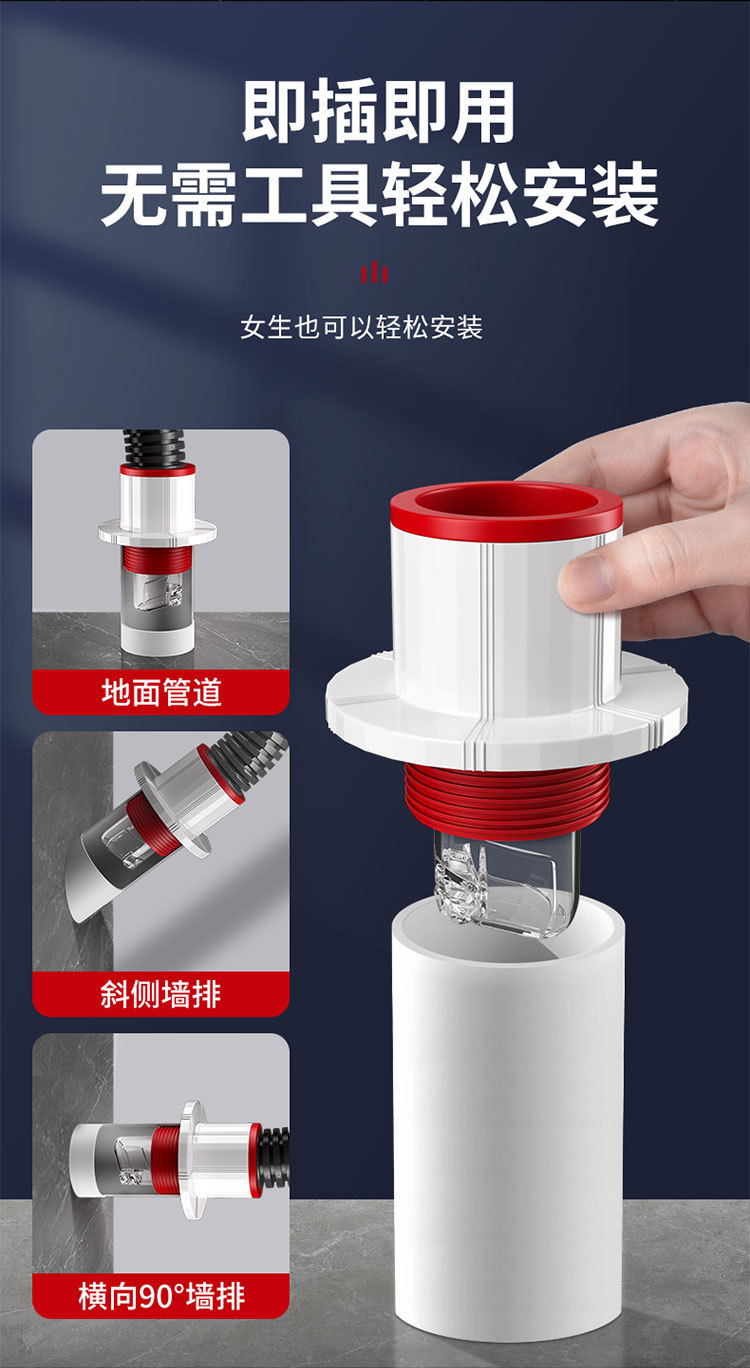 即插即用
无需工具轻松安装

女生也可以轻松安装

地面管道

斜侧墙排

横向90°墙排