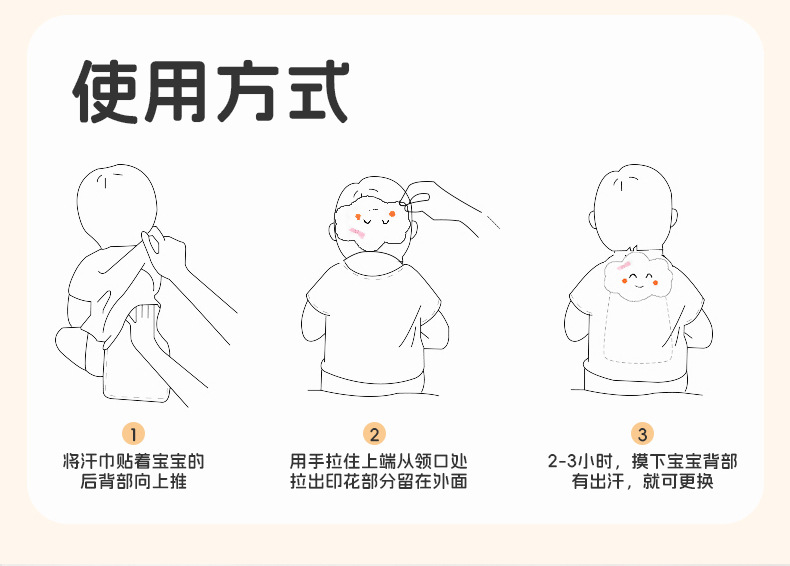 使用方式

1
将汗巾贴着宝宝的后背部向上推

2
用手拉住上端从领口处拉出印花部分留在外面

3
2-3小时，摸下宝宝背部有出汗，就可更换