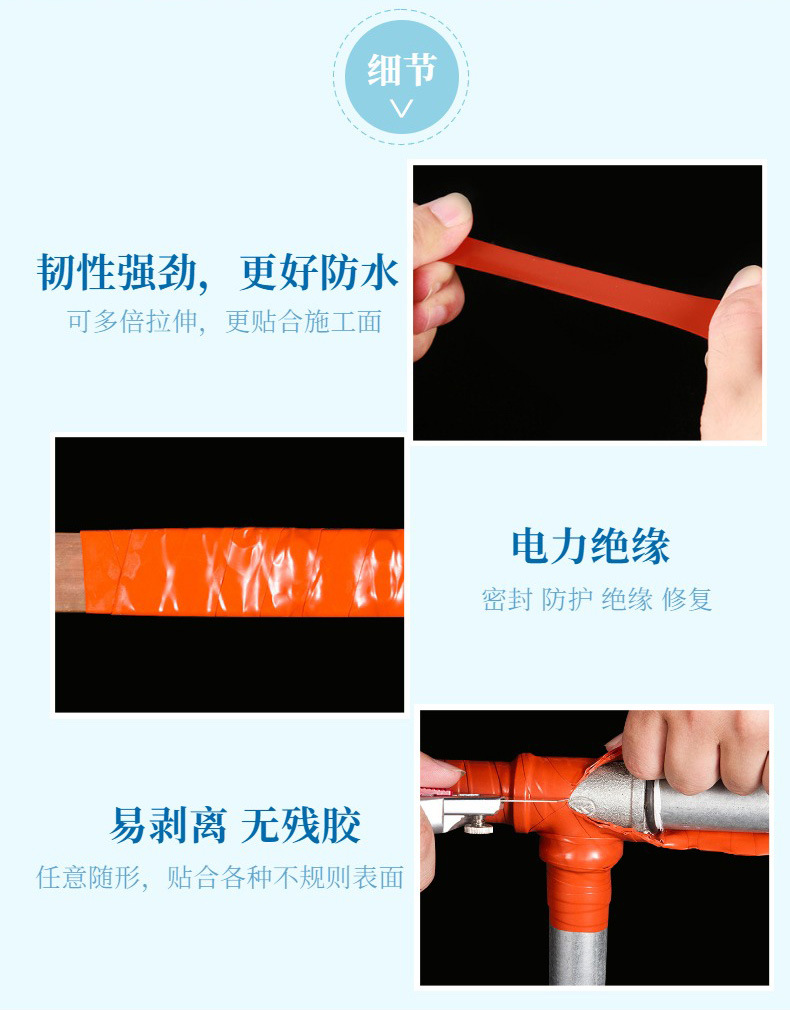 细节

韧性强劲，更好防水

可多倍拉伸，更贴合施工面

电力绝缘

密封 防护 绝缘 修复

易剥离 无残胶

任意随形，贴合各种不规则表面