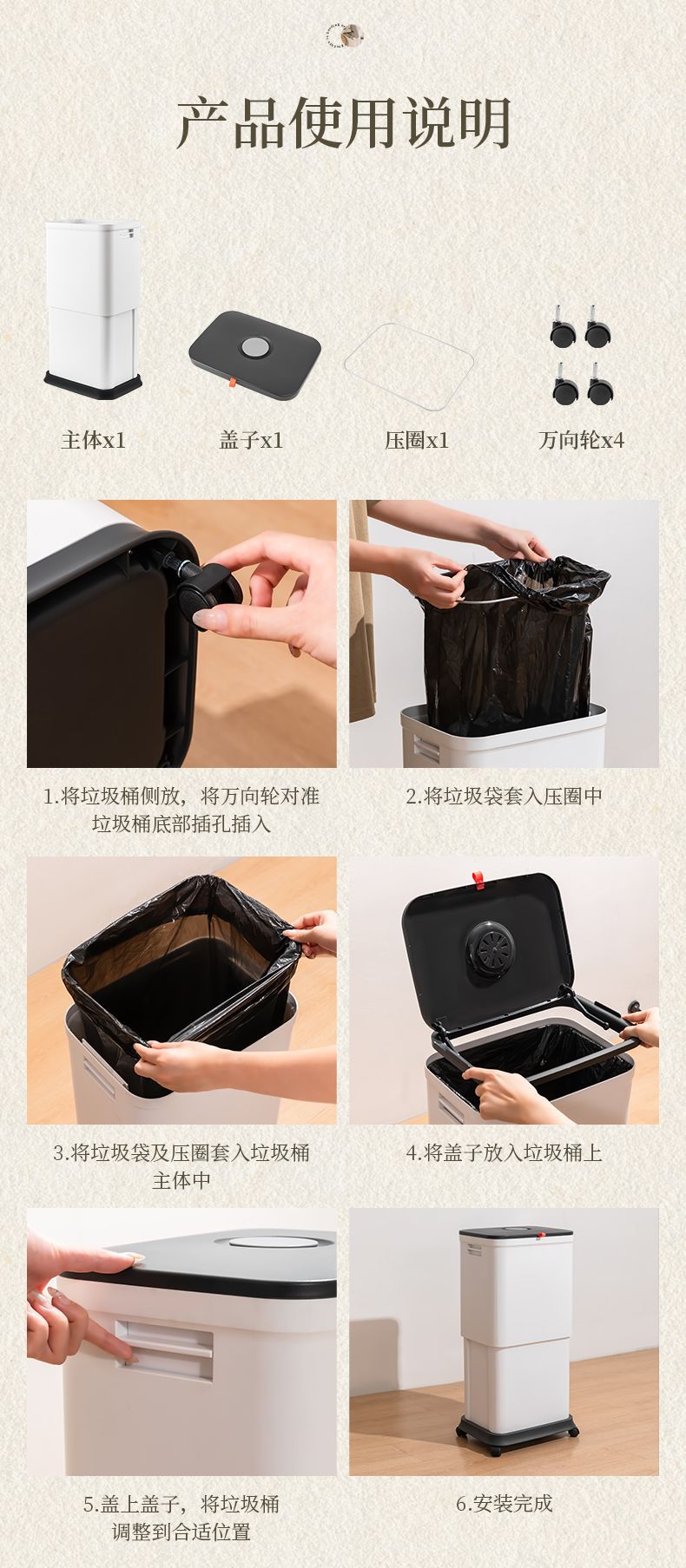 产品使用说明

主体x1

盖子x1

压圈x1

万向轮x4

1.将垃圾桶侧放，将万向轮对准垃圾桶底部插孔插入

2.将垃圾袋套入压圈中

3.将垃圾袋及压圈套入垃圾桶主体中

4.将盖子放入垃圾桶上

5.盖上盖子，将垃圾桶调整到合适位置

6.安装完成