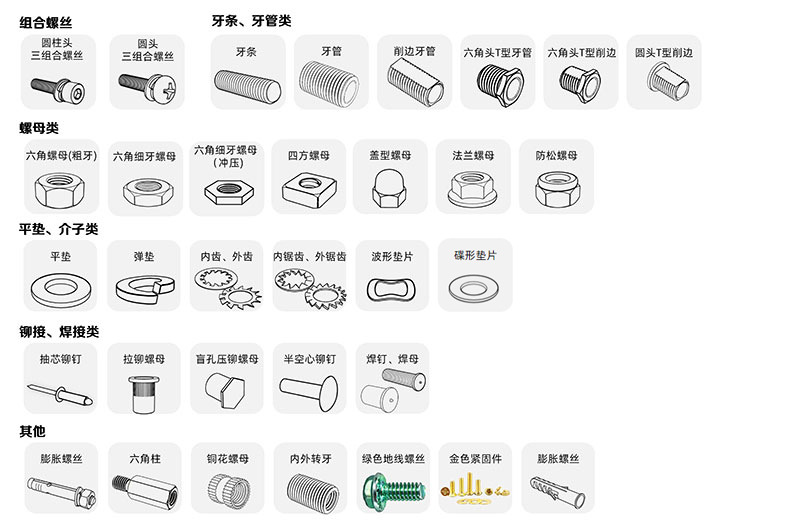 组合螺丝

圆柱头
三组合螺丝

圆头
三组合螺丝

牙条、牙管类

牙条

牙管

削边牙管

六角头T型牙管

六角头T型削边

圆头T型削边

螺母类

六角螺母(粗牙)

六角细牙螺母

六角细牙螺母
(冲压)

四方螺母

盖型螺母

法兰螺母

防松螺母

平垫、介子类

平垫

弹垫

内齿、外齿

内锯齿、外锯齿

波形垫片

碟形垫片

铆接、焊接类

抽芯铆钉

拉铆螺母

盲孔压铆螺母

半空心铆钉

焊钉、焊母

其他

膨胀螺丝

六角柱

铜花螺母

内外转牙

绿色地线螺丝

金色紧固件

膨胀螺丝