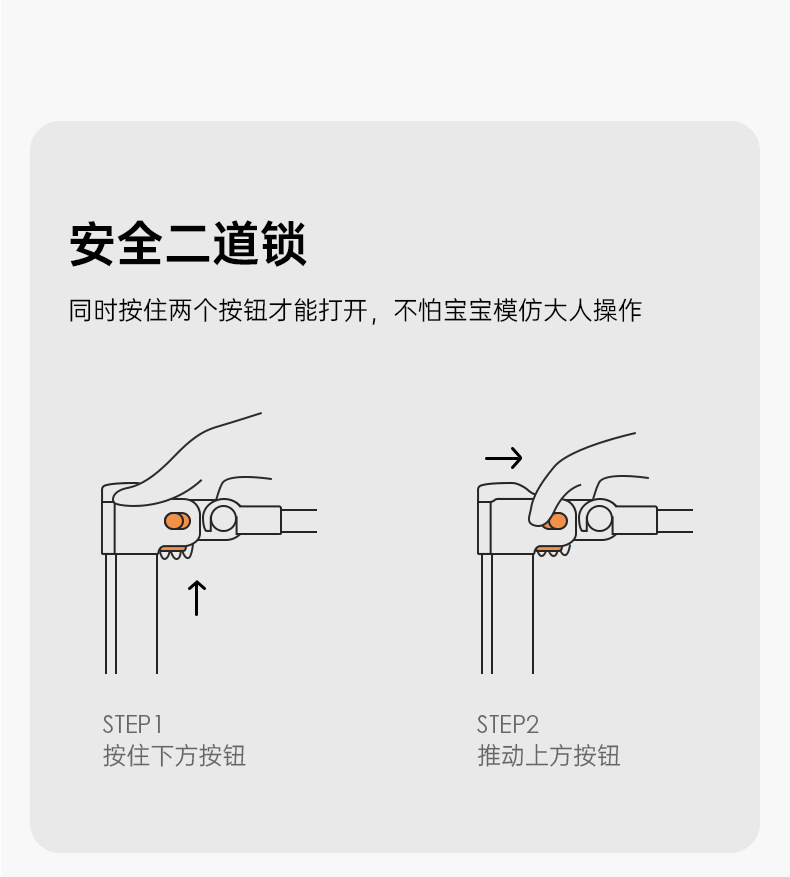 安全二道锁

同时按住两个按钮才能打开，不怕宝宝模仿大人操作

STEP1
按住下方按钮

STEP2
推动上方按钮